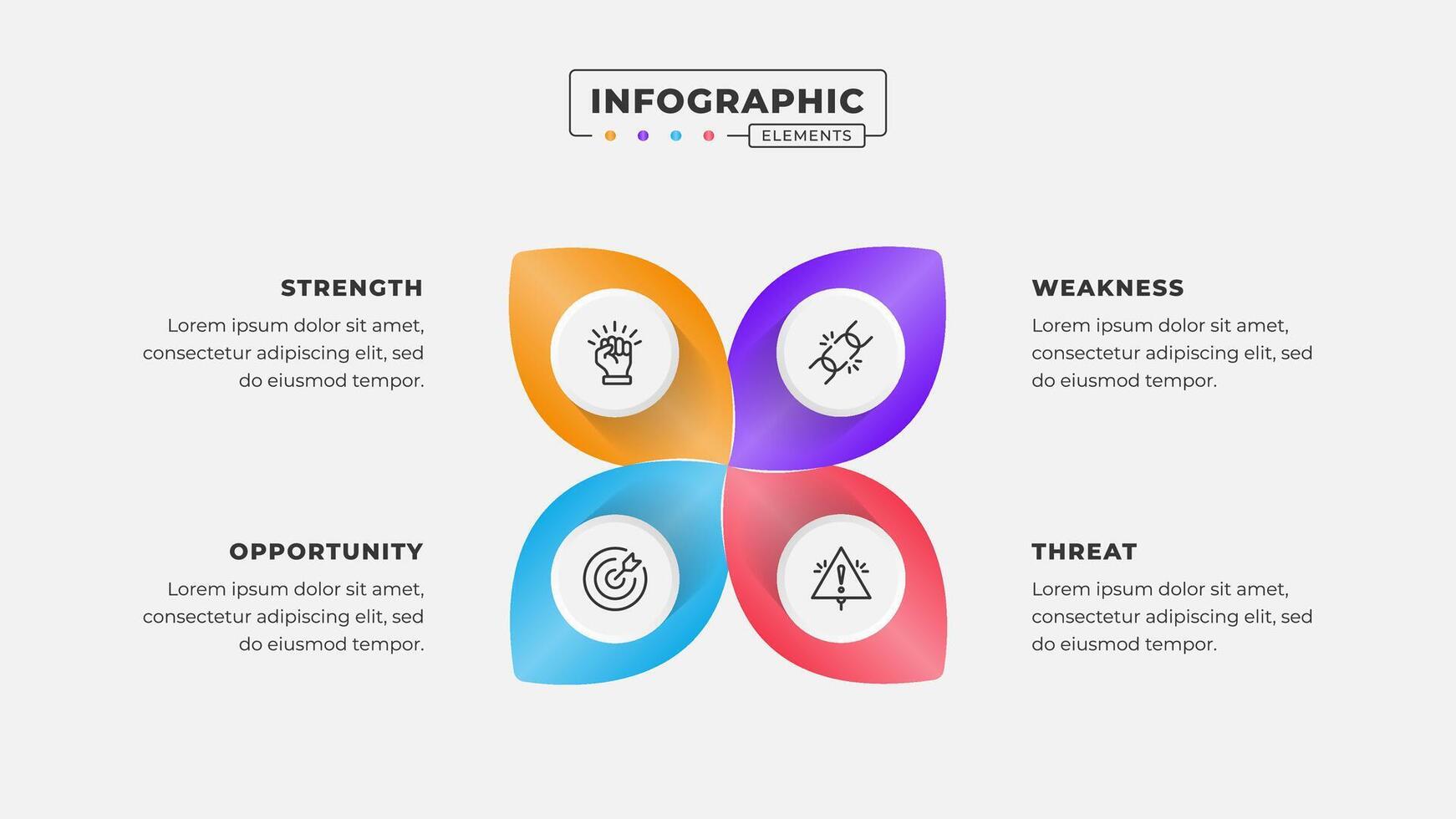 INFOGRAPHIC
ELEMENTS

STRENGTH
Lorem ipsum dolor sit amet, consectetur adipiscing elit, sed do eiusmod tempor.

WEAKNESS
Lorem ipsum dolor sit amet, consectetur adipiscing elit, sed do eiusmod tempor.

OPPORTUNITY
Lorem ipsum dolor sit amet, consectetur adipiscing elit, sed do eiusmod tempor.

THREAT
Lorem ipsum dolor sit amet, consectetur adipiscing elit, sed do eiusmod tempor.