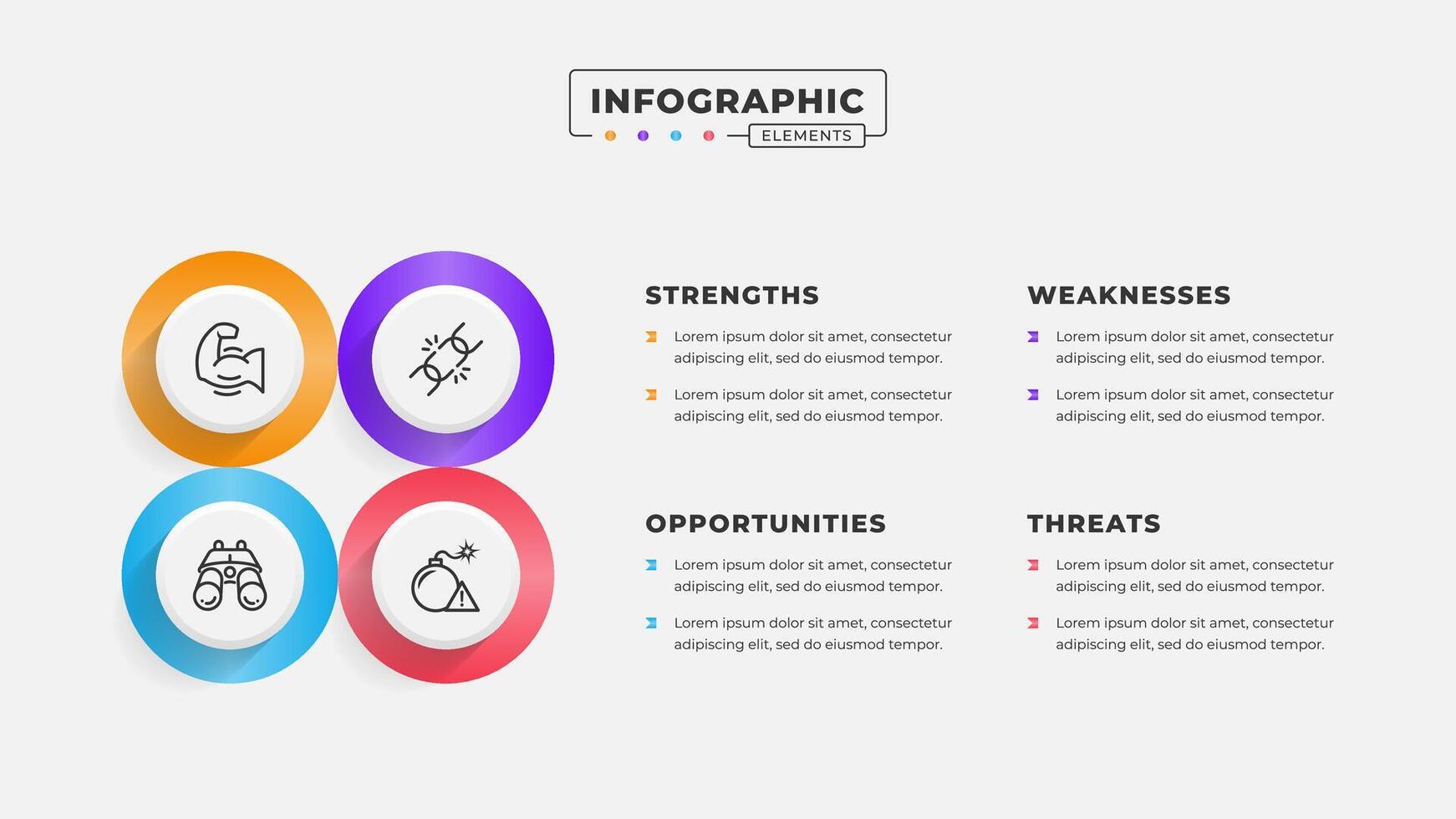 INFOGRAPHIC
ELEMENTS

STRENGTHS

Lorem ipsum dolor sit amet, consectetur adipiscing elit, sed do eiusmod tempor.

Lorem ipsum dolor sit amet, consectetur adipiscing elit, sed do eiusmod tempor.

WEAKNESSES

Lorem ipsum dolor sit amet, consectetur adipiscing elit, sed do eiusmod tempor.

Lorem ipsum dolor sit amet, consectetur adipiscing elit, sed do eiusmod tempor.

OPPORTUNITIES

Lorem ipsum dolor sit amet, consectetur adipiscing elit, sed do eiusmod tempor.

Lorem ipsum dolor sit amet, consectetur adipiscing elit, sed do eiusmod tempor.

THREATS

Lorem ipsum dolor sit amet, consectetur adipiscing elit, sed do eiusmod tempor.

Lorem ipsum dolor sit amet, consectetur adipiscing elit, sed do eiusmod tempor.