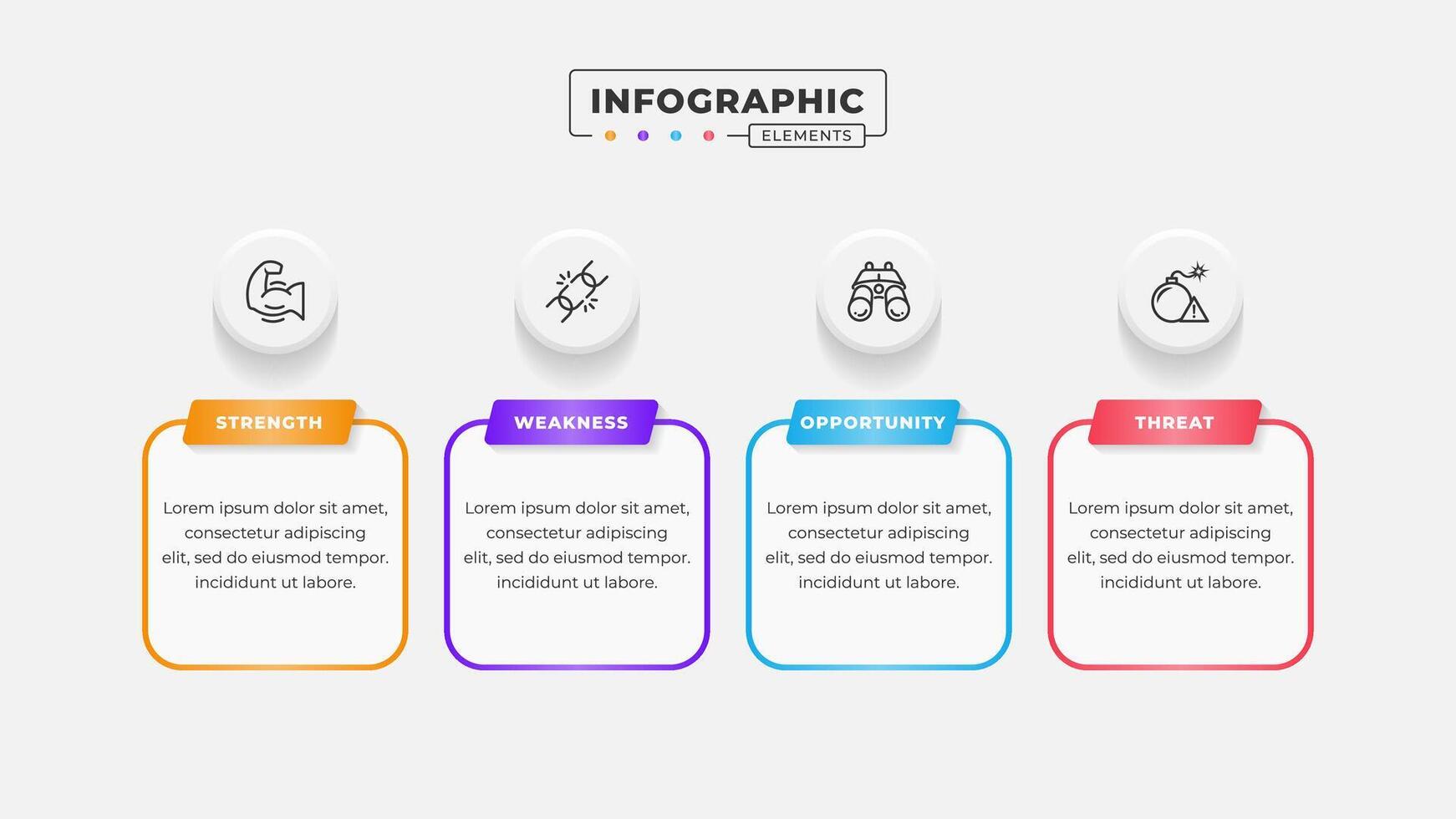 INFOGRAPHIC
ELEMENTS

STRENGTH

Lorem ipsum dolor sit amet, consectetur adipiscing elit, sed do eiusmod tempor. incididunt ut labore.

WEAKNESS

Lorem ipsum dolor sit amet, consectetur adipiscing elit, sed do eiusmod tempor. incididunt ut labore.

OPPORTUNITY

Lorem ipsum dolor sit amet, consectetur adipiscing elit, sed do eiusmod tempor. incididunt ut labore.

THREAT

Lorem ipsum dolor sit amet, consectetur adipiscing elit, sed do eiusmod tempor. incididunt ut labore.