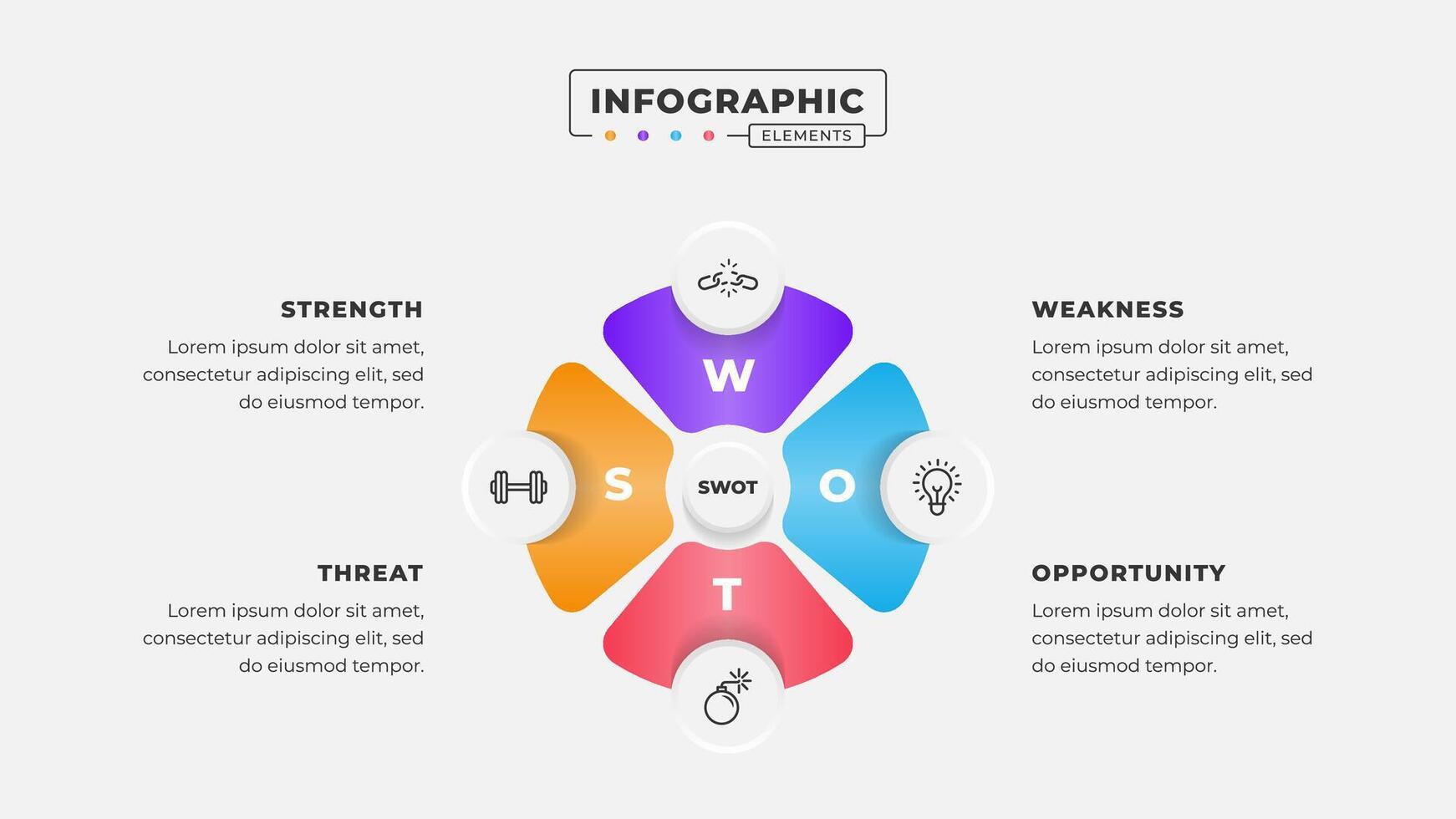 INFOGRAPHIC
ELEMENTS

STRENGTH
Lorem ipsum dolor sit amet, consectetur adipiscing elit, sed do eiusmod tempor.

THREAT
Lorem ipsum dolor sit amet, consectetur adipiscing elit, sed do eiusmod tempor.

W

S

SWOT

O

T

WEAKNESS
Lorem ipsum dolor sit amet, consectetur adipiscing elit, sed do eiusmod tempor.

OPPORTUNITY
Lorem ipsum dolor sit amet, consectetur adipiscing elit, sed do eiusmod tempor.