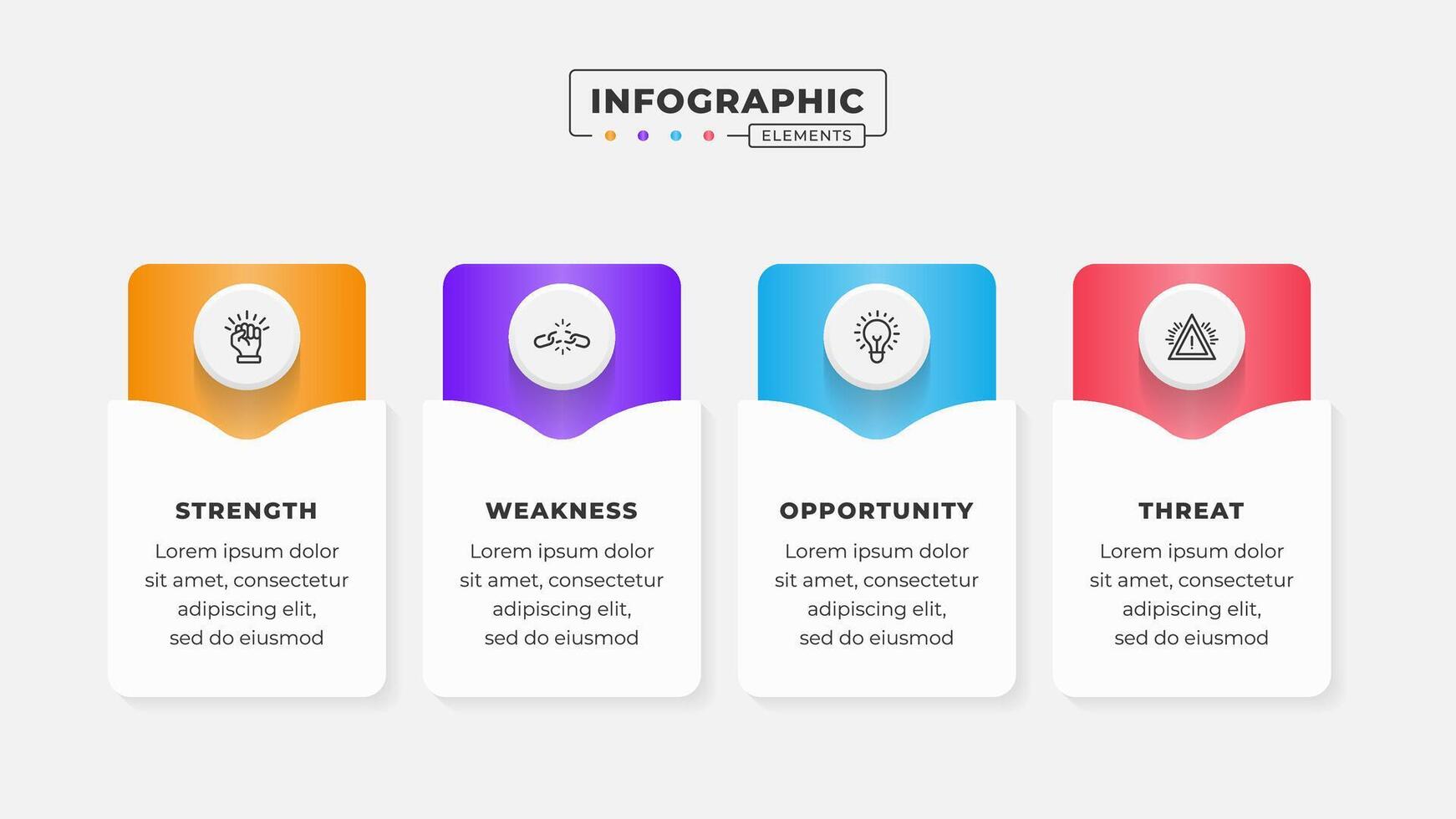 INFOGRAPHIC
ELEMENTS

STRENGTH
Lorem ipsum dolor sit amet, consectetur adipiscing elit, sed do eiusmod

WEAKNESS
Lorem ipsum dolor sit amet, consectetur adipiscing elit, sed do eiusmod

OPPORTUNITY
Lorem ipsum dolor sit amet, consectetur adipiscing elit, sed do eiusmod

THREAT
Lorem ipsum dolor sit amet, consectetur adipiscing elit, sed do eiusmod