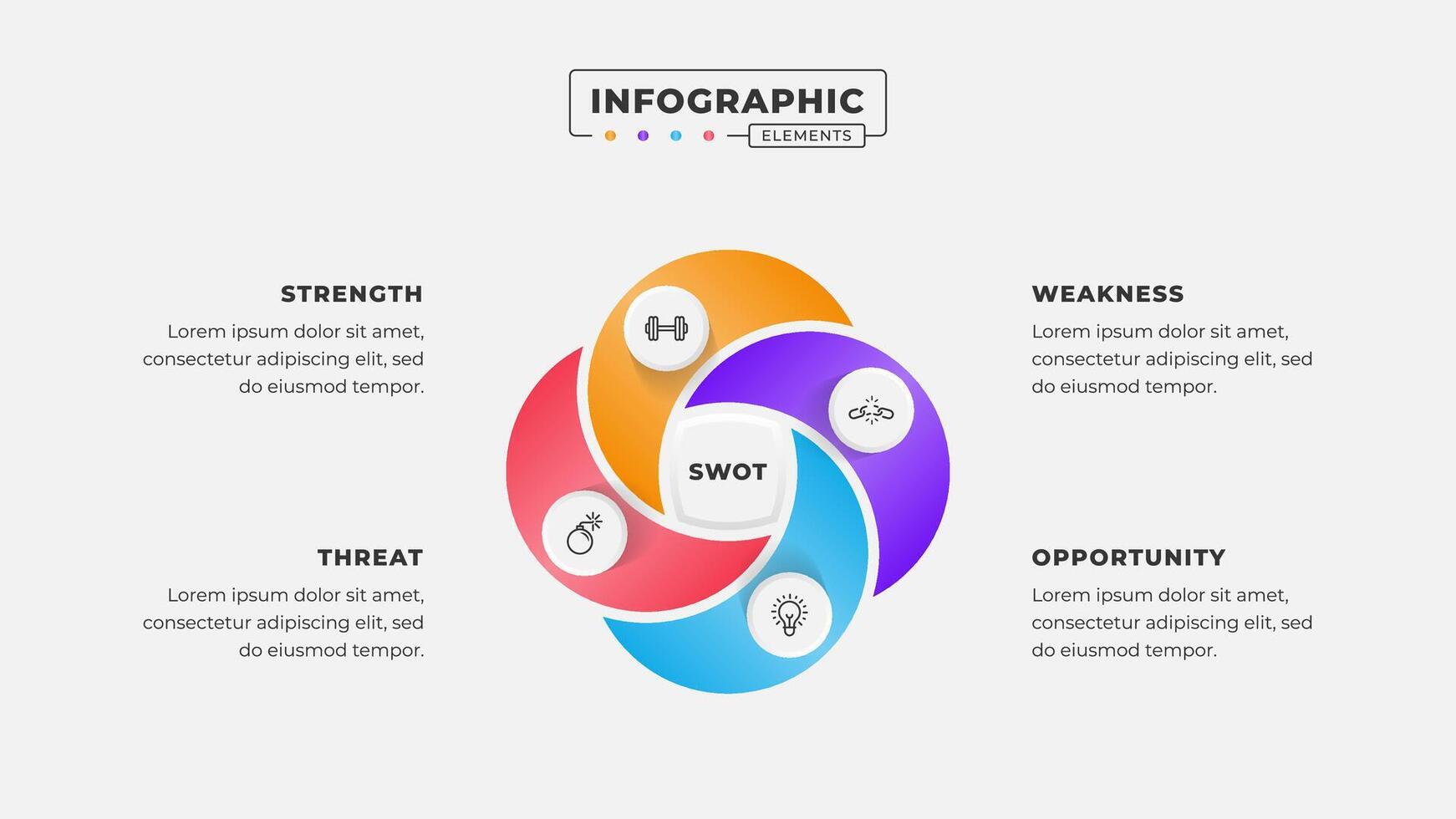 INFOGRAPHIC
ELEMENTS

STRENGTH
Lorem ipsum dolor sit amet, consectetur adipiscing elit, sed do eiusmod tempor.

WEAKNESS
Lorem ipsum dolor sit amet, consectetur adipiscing elit, sed do eiusmod tempor.

SWOT

THREAT
Lorem ipsum dolor sit amet, consectetur adipiscing elit, sed do eiusmod tempor.

OPPORTUNITY
Lorem ipsum dolor sit amet, consectetur adipiscing elit, sed do eiusmod tempor.