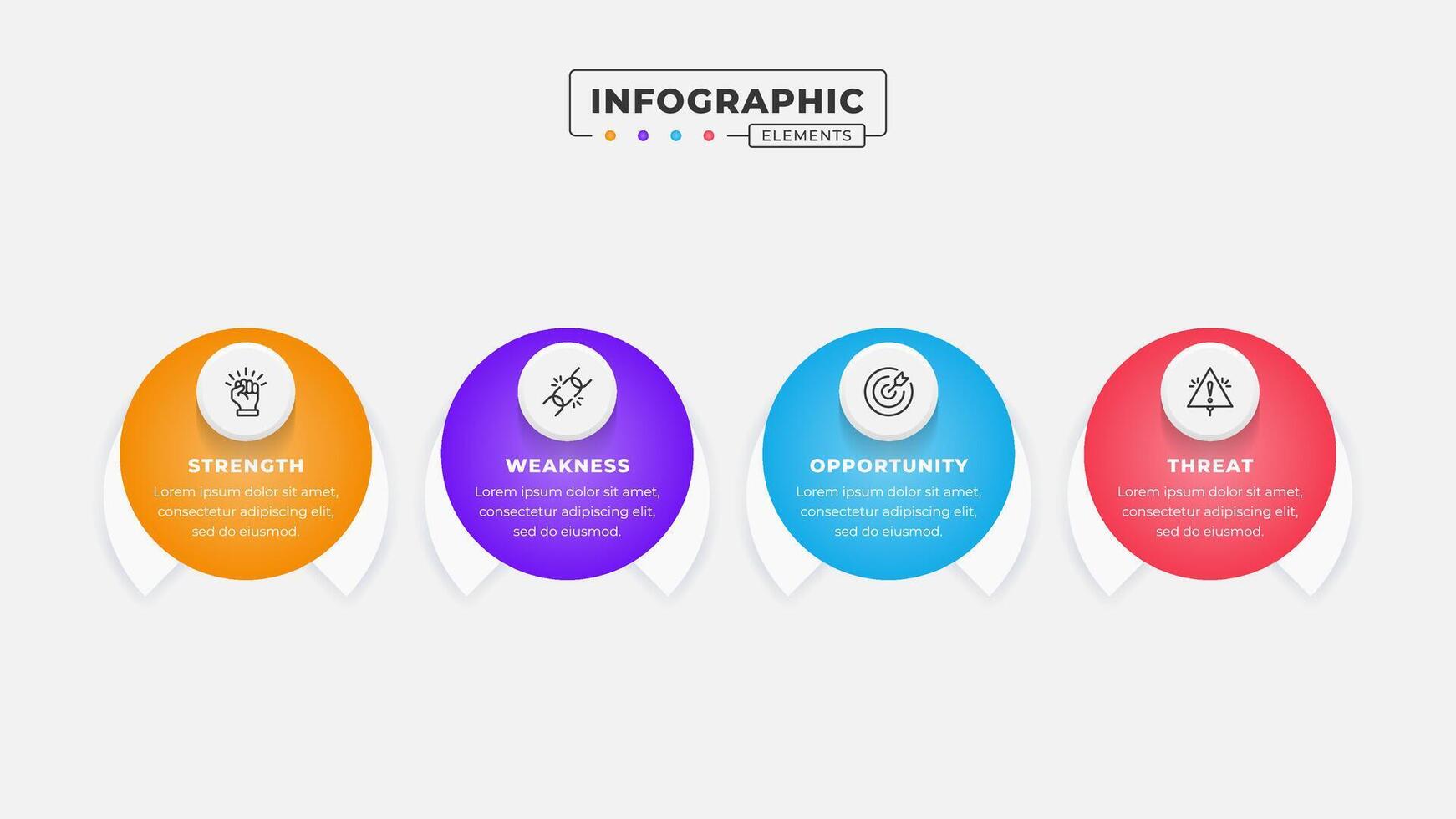 INFOGRAPHIC
ELEMENTS

STRENGTH
Lorem ipsum dolor sit amet, consectetur adipiscing elit, sed do eiusmod.

WEAKNESS
Lorem ipsum dolor sit amet, consectetur adipiscing elit, sed do eiusmod.

OPPORTUNITY
Lorem ipsum dolor sit amet, consectetur adipiscing elit, sed do eiusmod.

THREAT
Lorem ipsum dolor sit amet, consectetur adipiscing elit, sed do eiusmod.