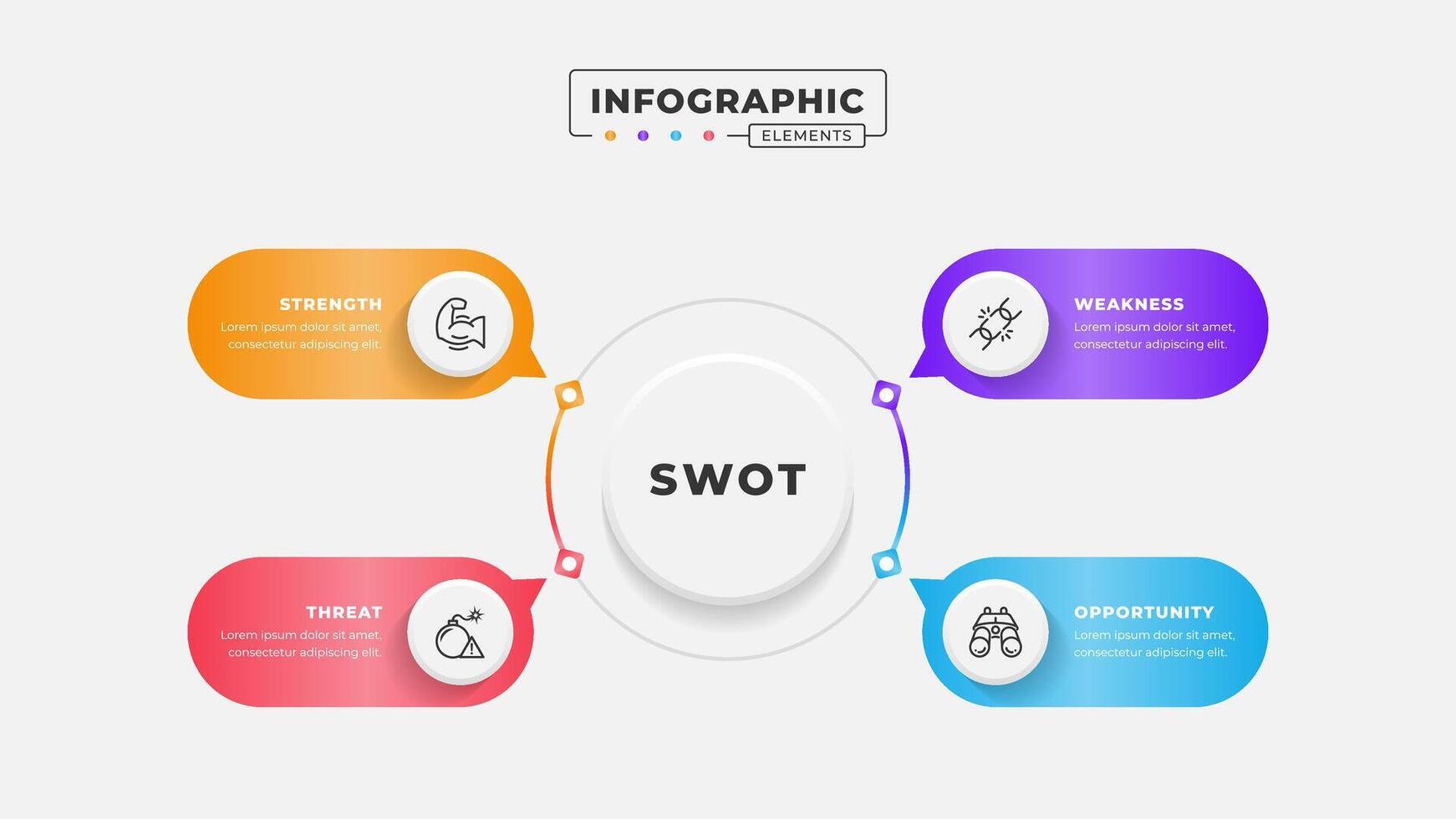 INFOGRAPHIC
ELEMENTS

STRENGTH
Lorem ipsum dolor sit amet, consectetur adipiscing elit.

WEAKNESS
Lorem ipsum dolor sit amet, consectetur adipiscing elit.

SWOT

THREAT
Lorem ipsum dolor sit amet, consectetur adipiscing elit.

OPPORTUNITY
Lorem ipsum dolor sit amet, consectetur adipiscing elit.