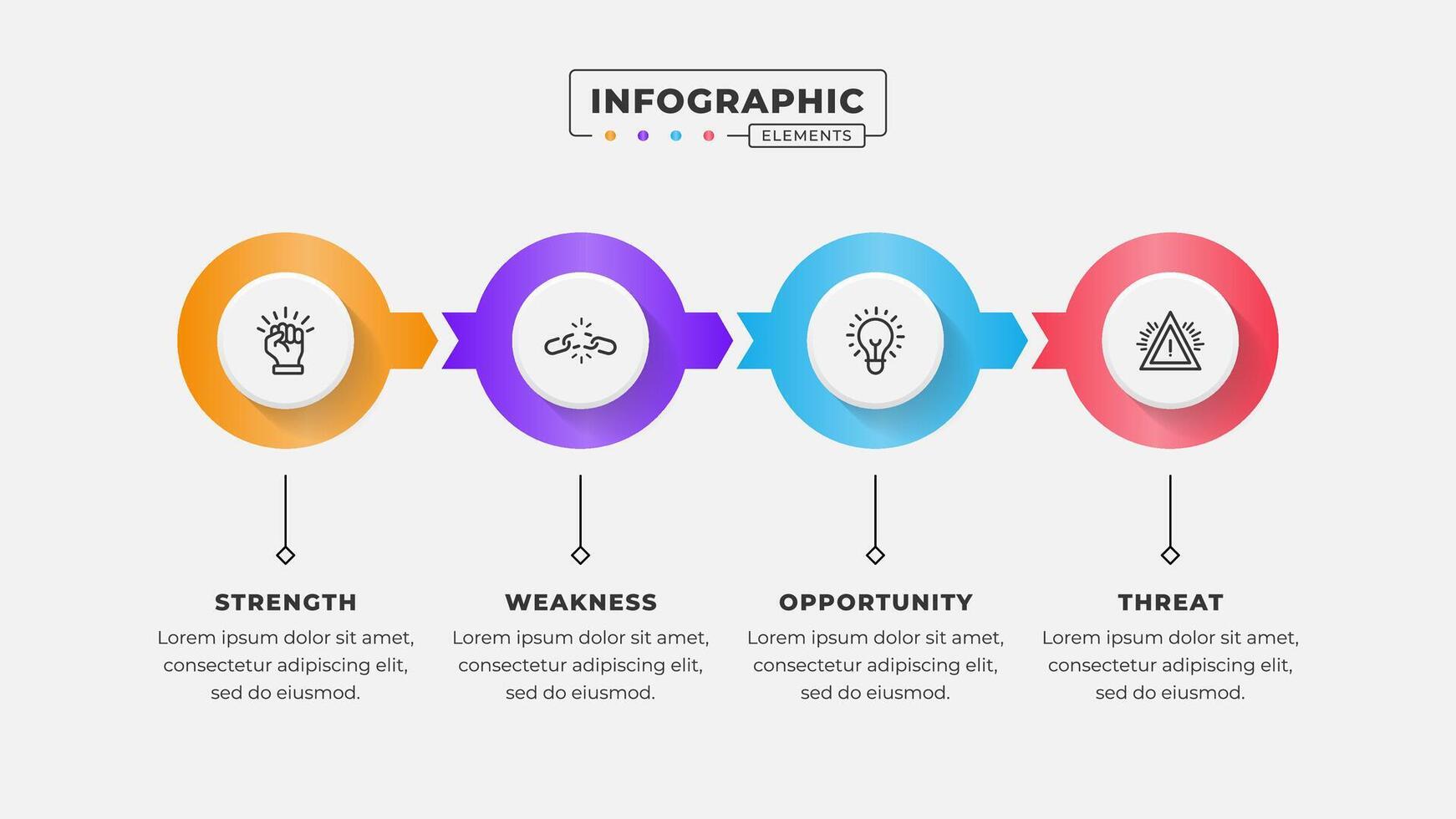 INFOGRAPHIC
ELEMENTS

STRENGTH
Lorem ipsum dolor sit amet, consectetur adipiscing elit, sed do eiusmod.

WEAKNESS
Lorem ipsum dolor sit amet, consectetur adipiscing elit, sed do eiusmod.

OPPORTUNITY
Lorem ipsum dolor sit amet, consectetur adipiscing elit, sed do eiusmod.

THREAT
Lorem ipsum dolor sit amet, consectetur adipiscing elit, sed do eiusmod.