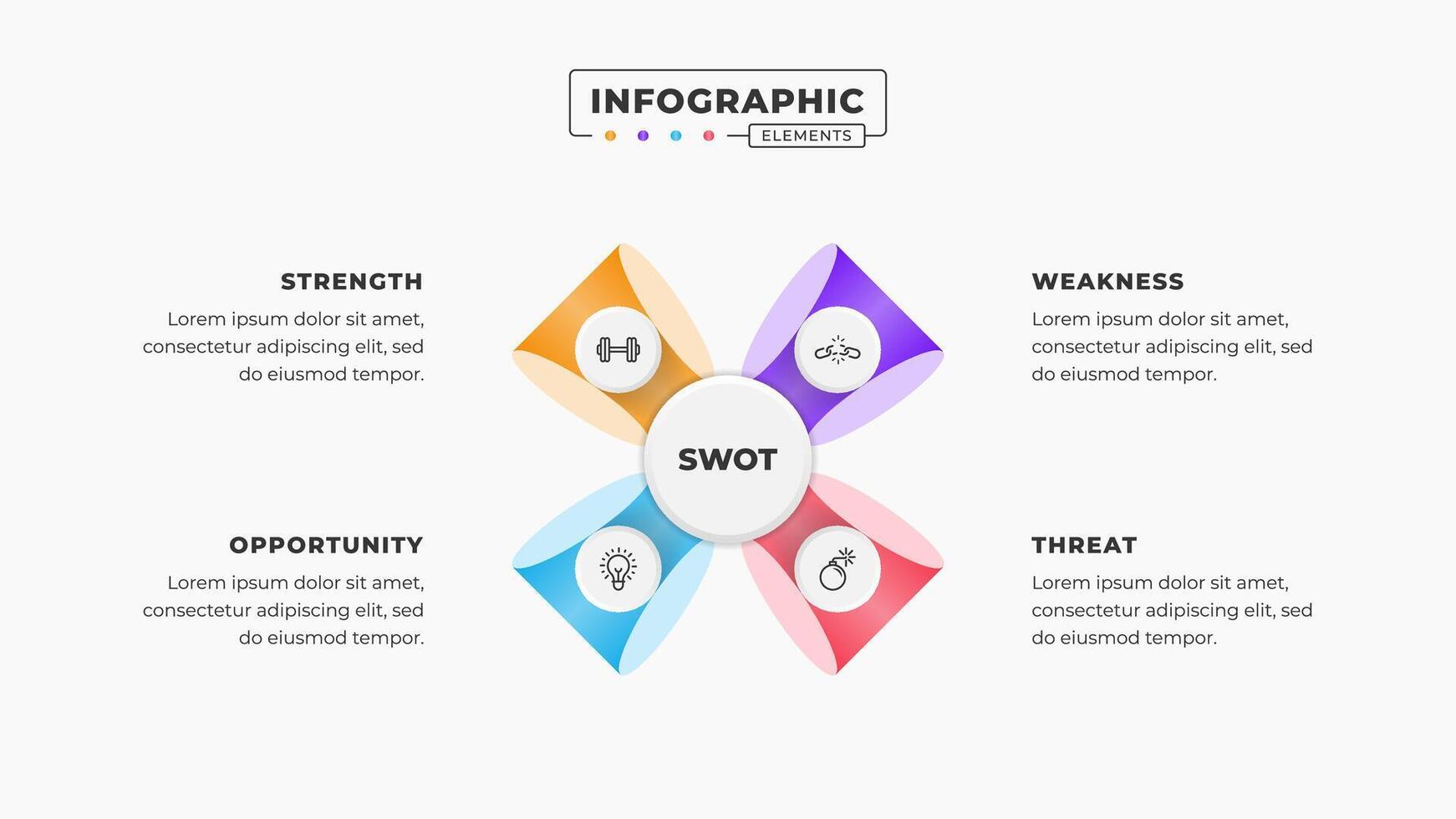 INFOGRAPHIC
ELEMENTS

STRENGTH
Lorem ipsum dolor sit amet, consectetur adipiscing elit, sed do eiusmod tempor.

WEAKNESS
Lorem ipsum dolor sit amet, consectetur adipiscing elit, sed do eiusmod tempor.

SWOT

OPPORTUNITY
Lorem ipsum dolor sit amet, consectetur adipiscing elit, sed do eiusmod tempor.

THREAT
Lorem ipsum dolor sit amet, consectetur adipiscing elit, sed do eiusmod tempor.