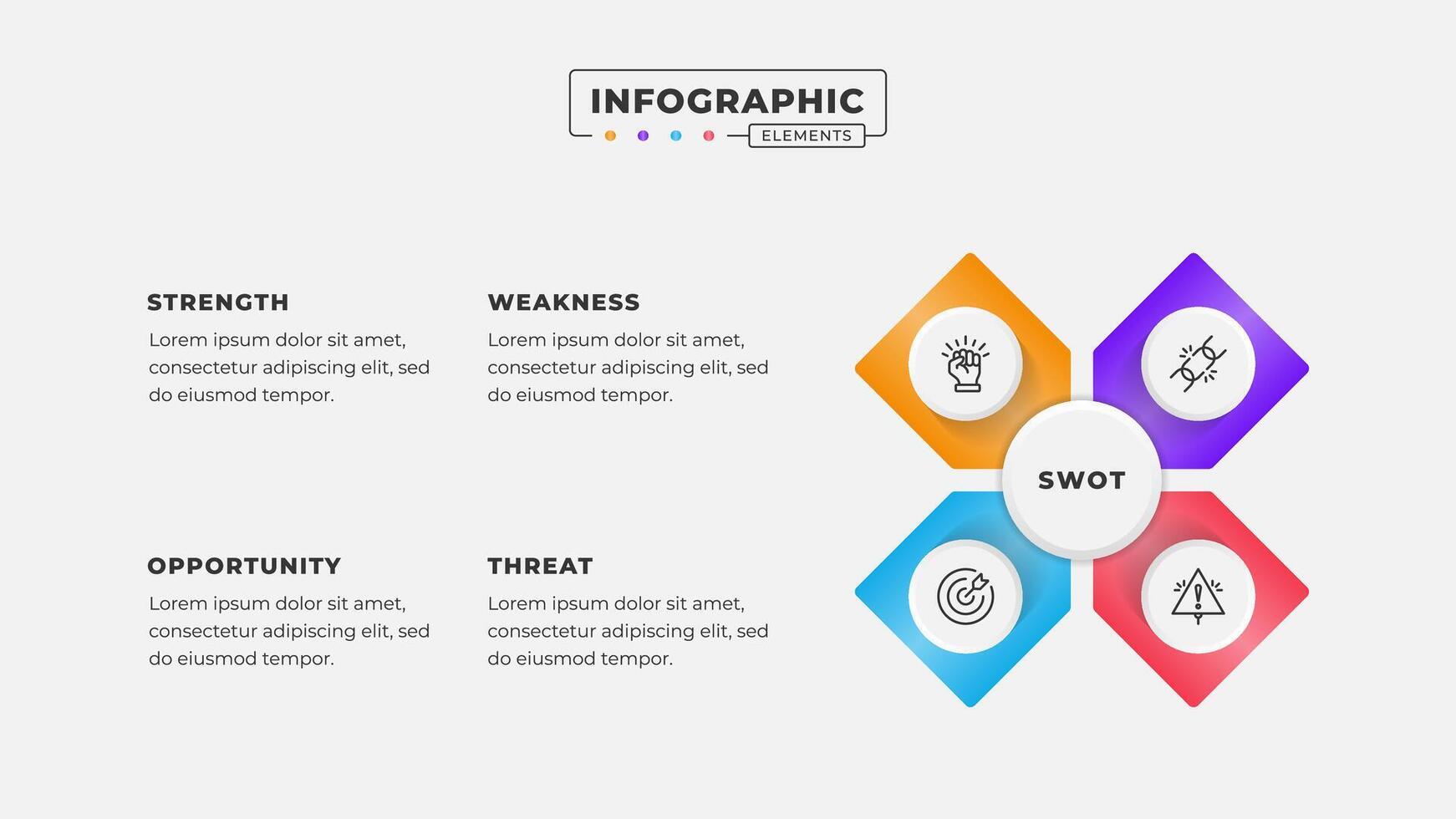 INFOGRAPHIC
ELEMENTS

STRENGTH
Lorem ipsum dolor sit amet, consectetur adipiscing elit, sed do eiusmod tempor.

WEAKNESS
Lorem ipsum dolor sit amet, consectetur adipiscing elit, sed do eiusmod tempor.

OPPORTUNITY
Lorem ipsum dolor sit amet, consectetur adipiscing elit, sed do eiusmod tempor.

THREAT
Lorem ipsum dolor sit amet, consectetur adipiscing elit, sed do eiusmod tempor.

SWOT