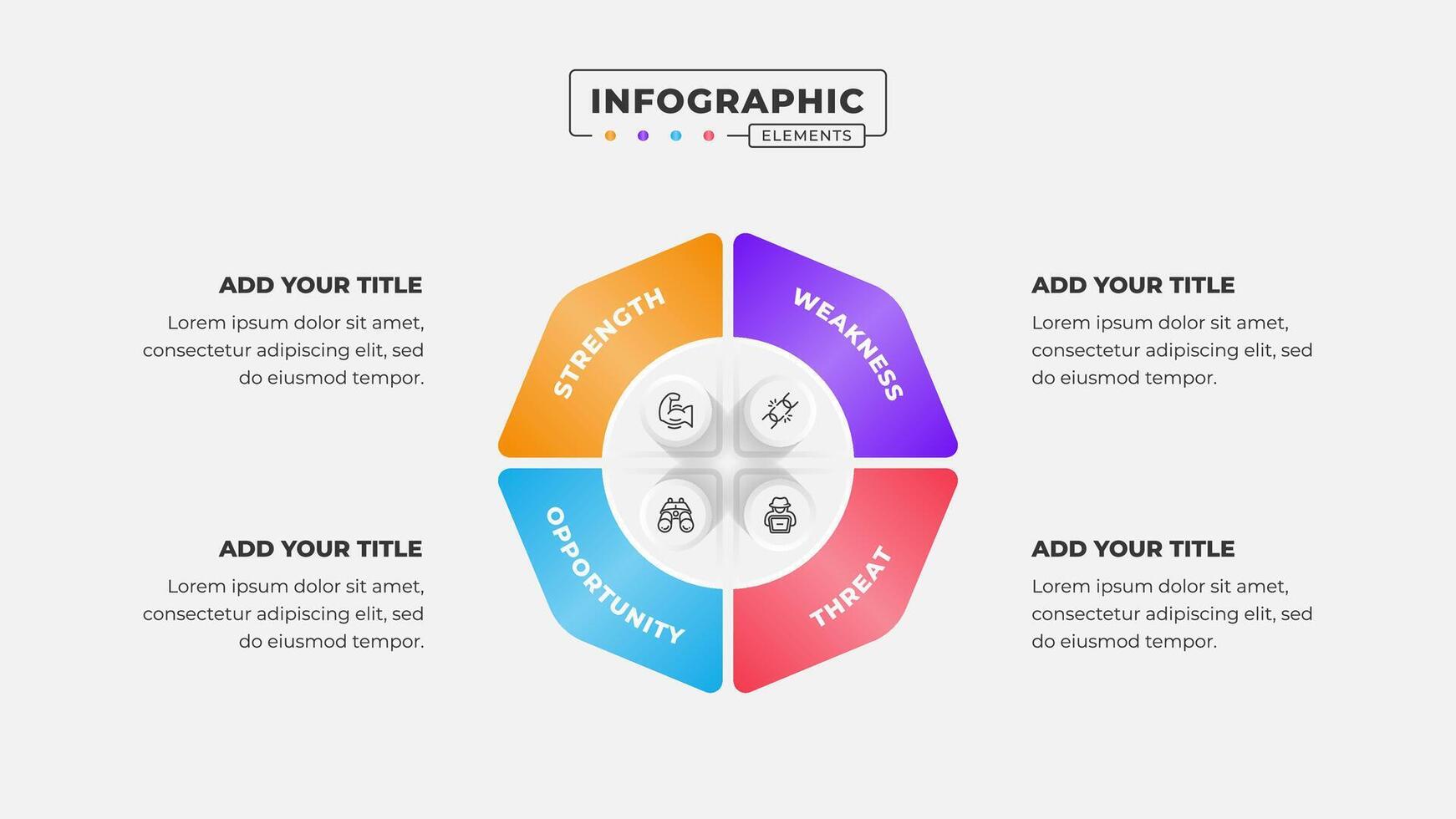 INFOGRAPHIC
ELEMENTS

ADD YOUR TITLE
Lorem ipsum dolor sit amet, consectetur adipiscing elit, sed do eiusmod tempor.

ADD YOUR TITLE
Lorem ipsum dolor sit amet, consectetur adipiscing elit, sed do eiusmod tempor.

STRENGTH
WEAKNESS
OPPORTUNITY
THREAT

ADD YOUR TITLE
Lorem ipsum dolor sit amet, consectetur adipiscing elit, sed do eiusmod tempor.

ADD YOUR TITLE
Lorem ipsum dolor sit amet, consectetur adipiscing elit, sed do eiusmod tempor.