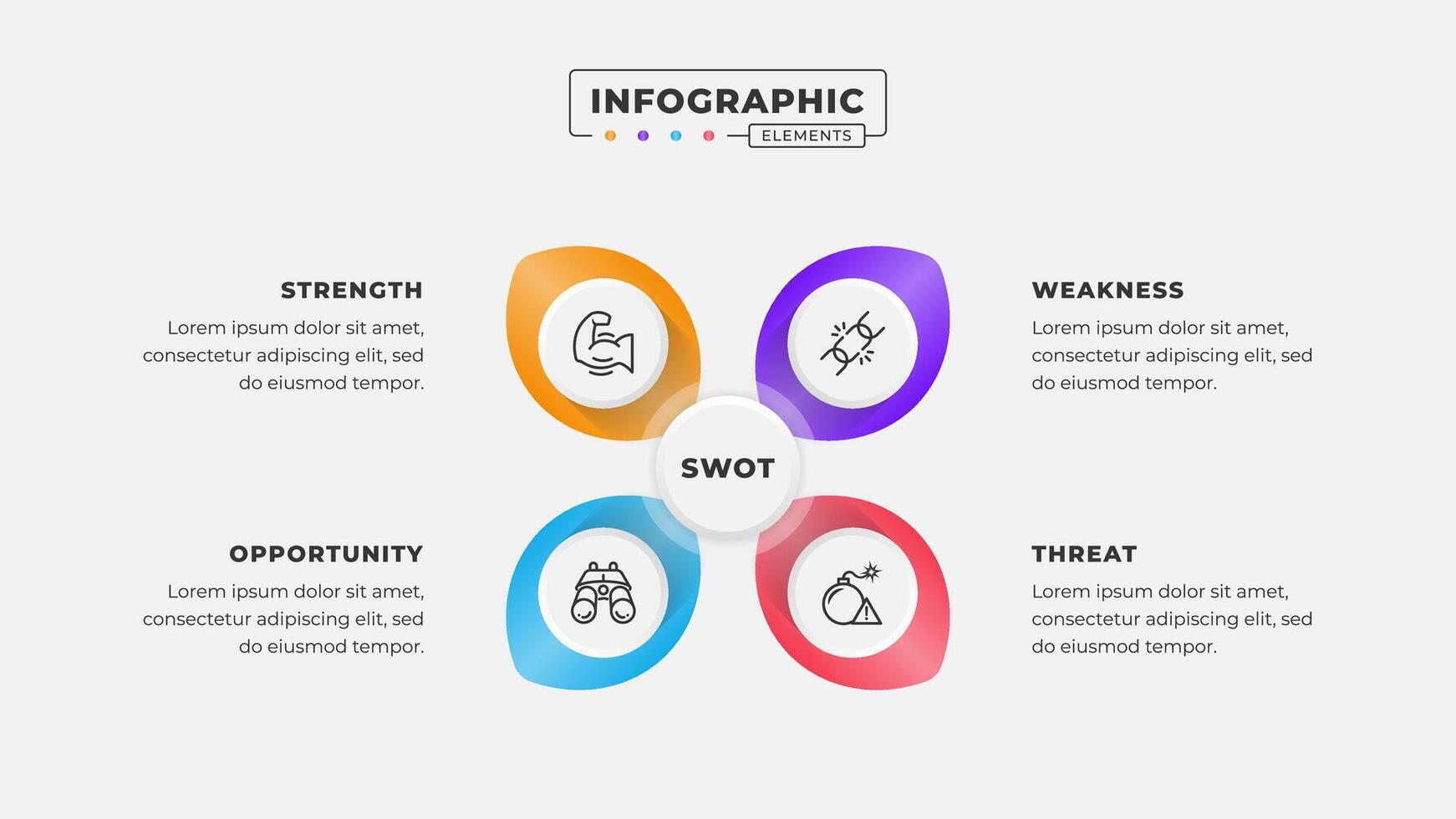 INFOGRAPHIC
ELEMENTS

STRENGTH
Lorem ipsum dolor sit amet, consectetur adipiscing elit, sed do eiusmod tempor.

WEAKNESS
Lorem ipsum dolor sit amet, consectetur adipiscing elit, sed do eiusmod tempor.

SWOT

OPPORTUNITY
Lorem ipsum dolor sit amet, consectetur adipiscing elit, sed do eiusmod tempor.

THREAT
Lorem ipsum dolor sit amet, consectetur adipiscing elit, sed do eiusmod tempor.