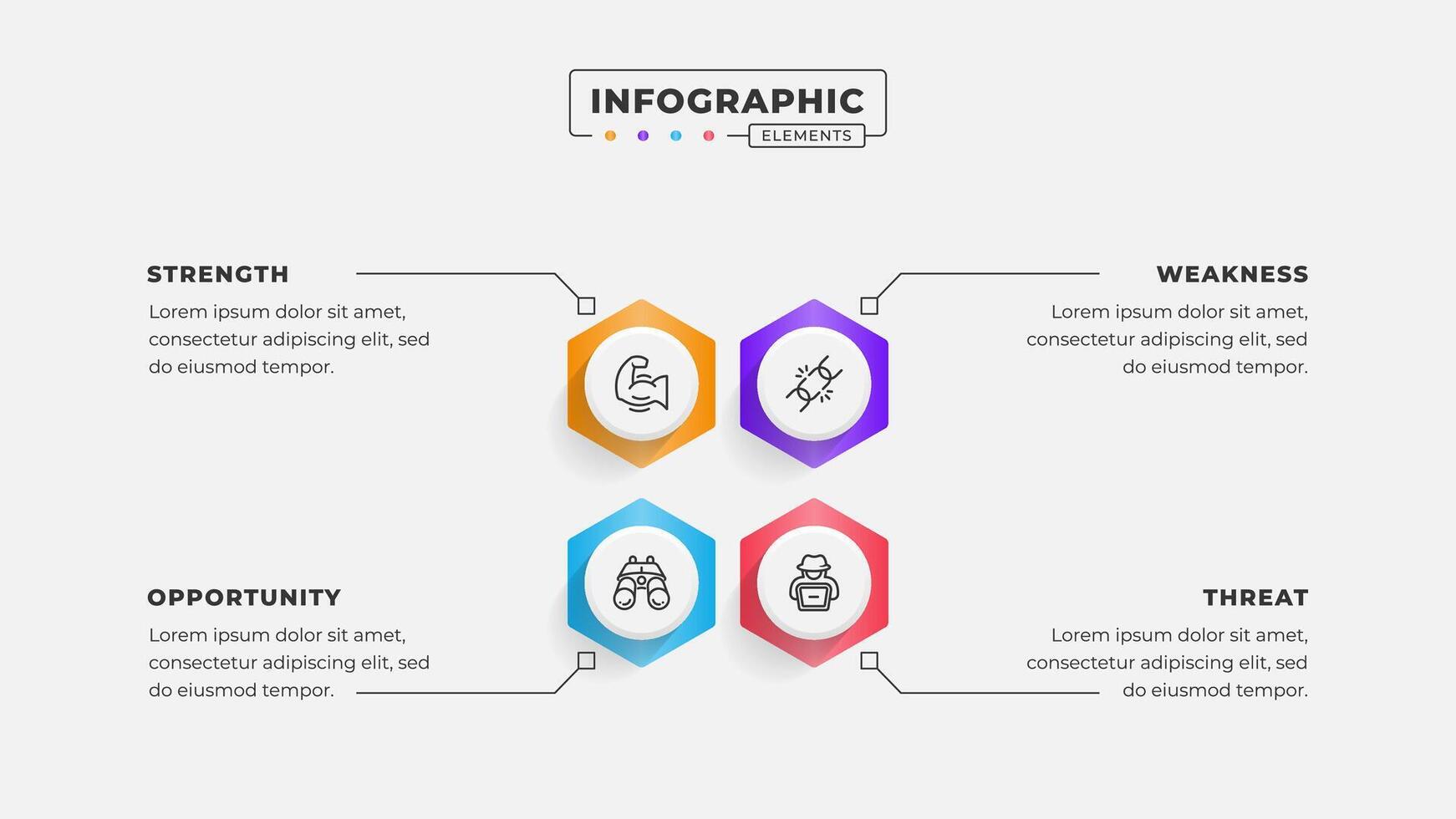 INFOGRAPHIC
ELEMENTS

STRENGTH
Lorem ipsum dolor sit amet, consectetur adipiscing elit, sed do eiusmod tempor.

WEAKNESS
Lorem ipsum dolor sit amet, consectetur adipiscing elit, sed do eiusmod tempor.

OPPORTUNITY
Lorem ipsum dolor sit amet, consectetur adipiscing elit, sed do eiusmod tempor.

THREAT
Lorem ipsum dolor sit amet, consectetur adipiscing elit, sed do eiusmod tempor.