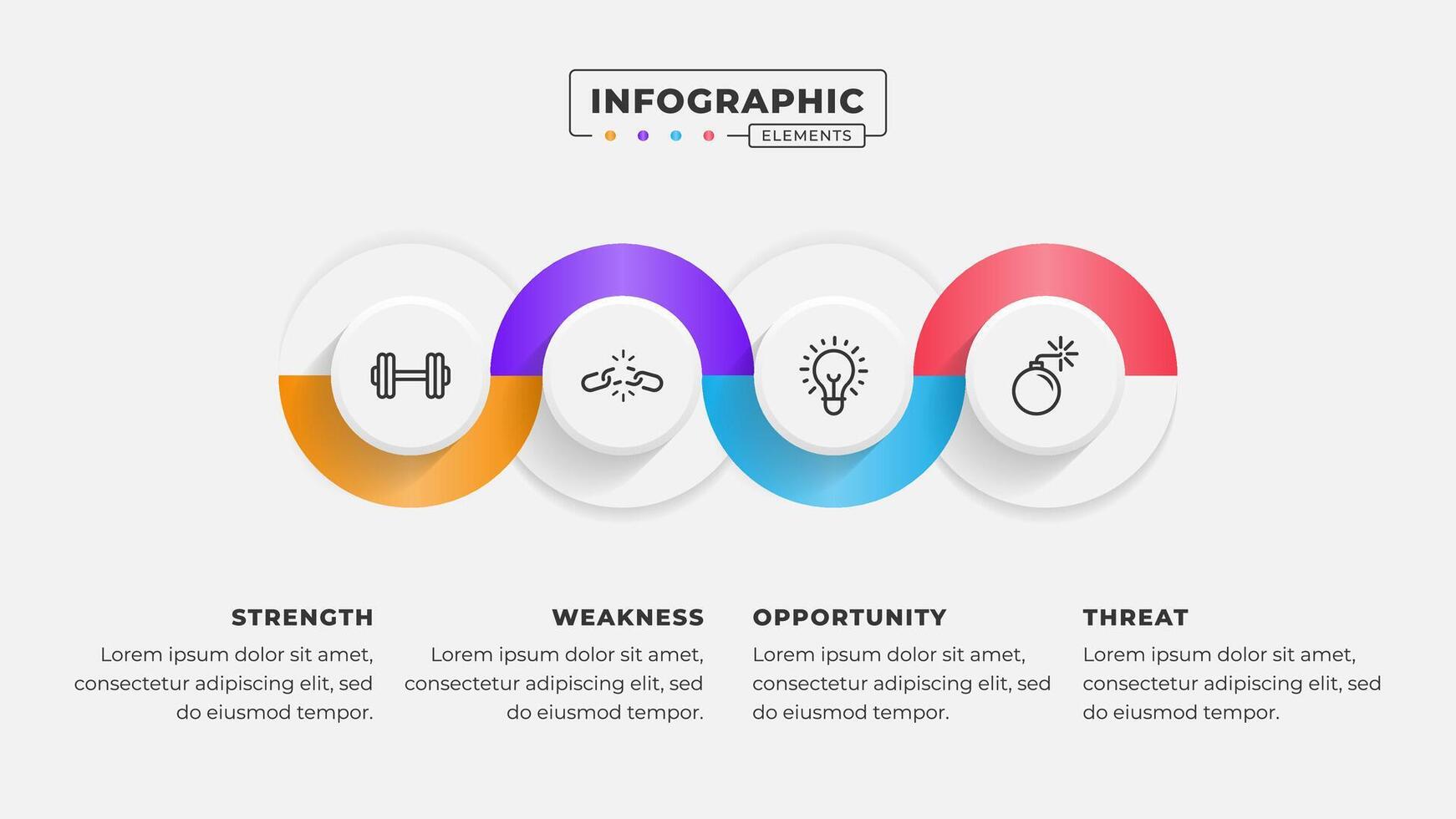 INFOGRAPHIC
ELEMENTS

STRENGTH
Lorem ipsum dolor sit amet, consectetur adipiscing elit, sed do eiusmod tempor.

WEAKNESS
Lorem ipsum dolor sit amet, consectetur adipiscing elit, sed do eiusmod tempor.

OPPORTUNITY
Lorem ipsum dolor sit amet, consectetur adipiscing elit, sed do eiusmod tempor.

THREAT
Lorem ipsum dolor sit amet, consectetur adipiscing elit, sed do eiusmod tempor.