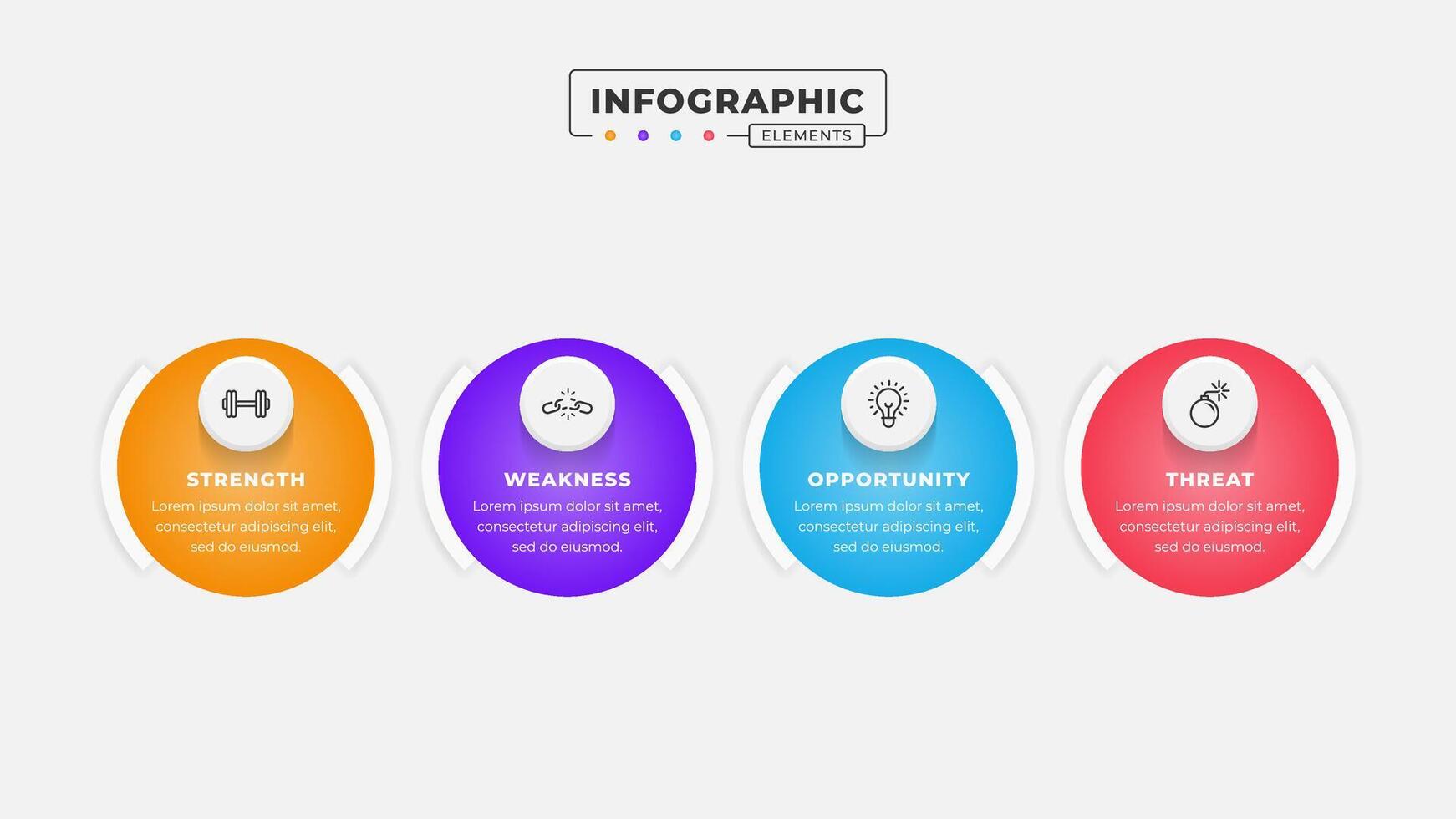 INFOGRAPHIC
ELEMENTS

STRENGTH
Lorem ipsum dolor sit amet, consectetur adipiscing elit, sed do eiusmod.

WEAKNESS
Lorem ipsum dolor sit amet, consectetur adipiscing elit, sed do eiusmod.

OPPORTUNITY
Lorem ipsum dolor sit amet, consectetur adipiscing elit, sed do eiusmod.

THREAT
Lorem ipsum dolor sit amet, consectetur adipiscing elit, sed do eiusmod.