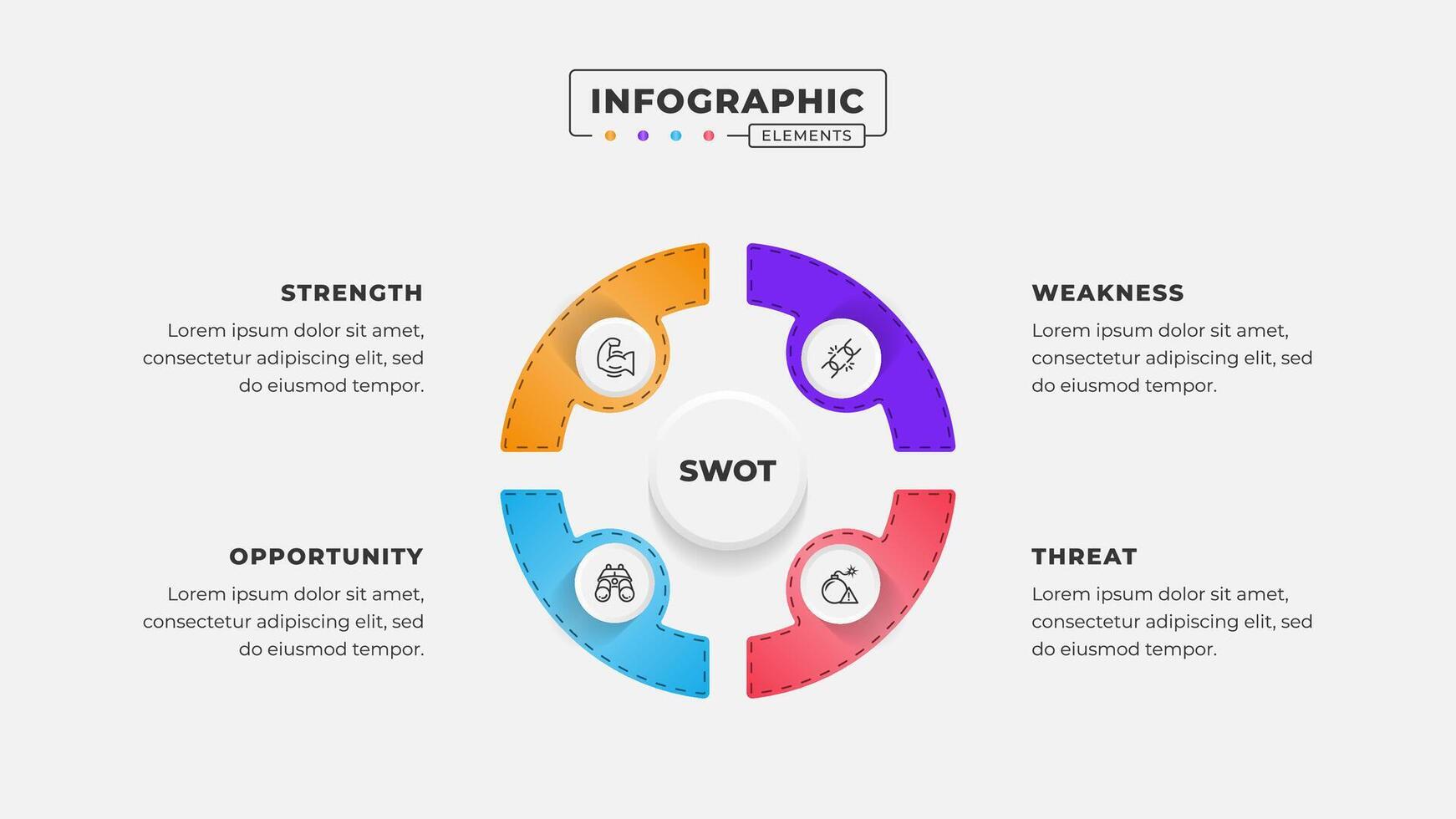 INFOGRAPHIC
ELEMENTS

STRENGTH
Lorem ipsum dolor sit amet, consectetur adipiscing elit, sed do eiusmod tempor.

WEAKNESS
Lorem ipsum dolor sit amet, consectetur adipiscing elit, sed do eiusmod tempor.

SWOT

OPPORTUNITY
Lorem ipsum dolor sit amet, consectetur adipiscing elit, sed do eiusmod tempor.

THREAT
Lorem ipsum dolor sit amet, consectetur adipiscing elit, sed do eiusmod tempor.