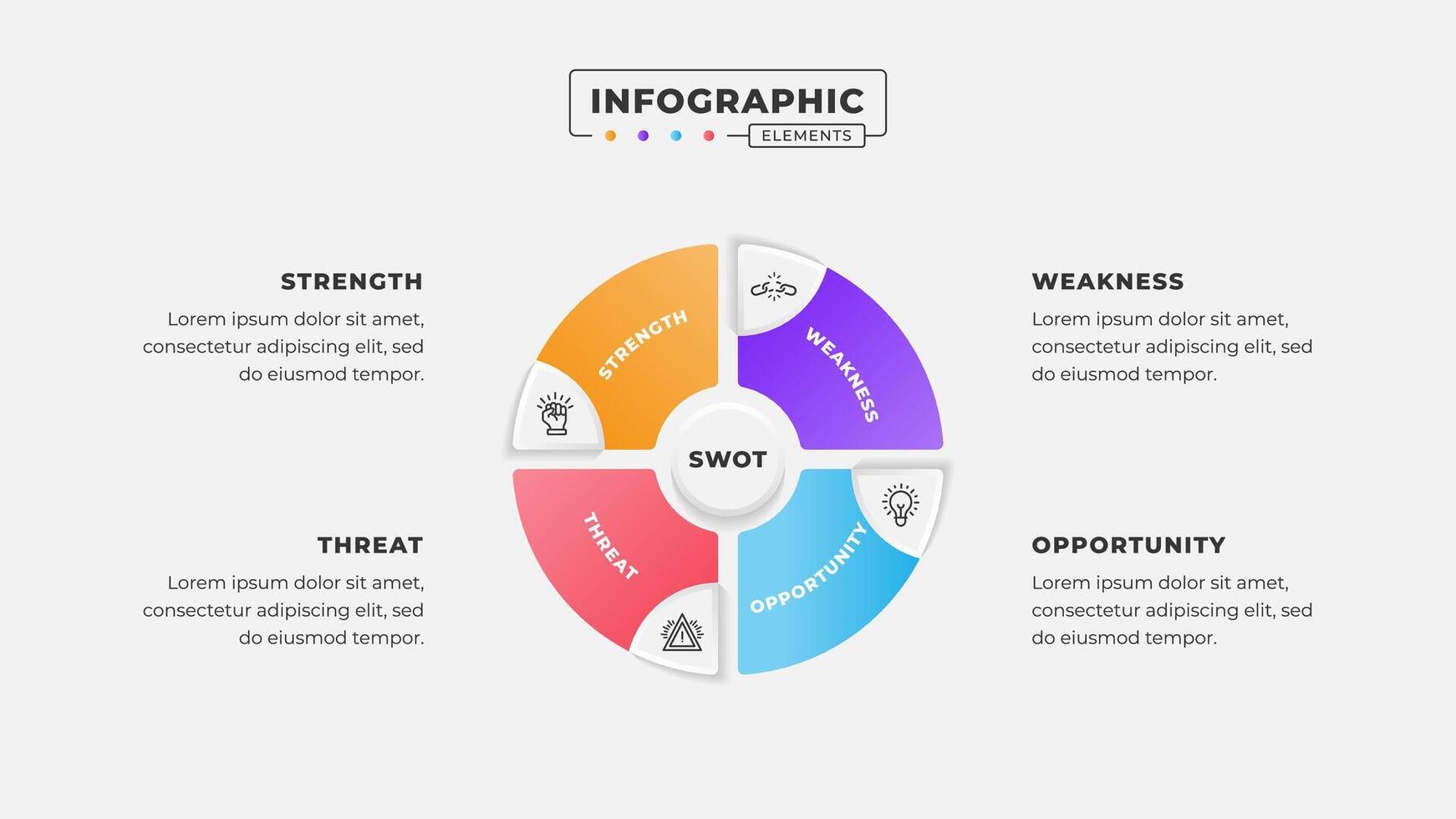 INFOGRAPHIC
ELEMENTS

STRENGTH
Lorem ipsum dolor sit amet, consectetur adipiscing elit, sed do eiusmod tempor.

THREAT
Lorem ipsum dolor sit amet, consectetur adipiscing elit, sed do eiusmod tempor.

STRENGTH
WEAKNESS
SWOT
THREAT
OPPORTUNITY

WEAKNESS
Lorem ipsum dolor sit amet, consectetur adipiscing elit, sed do eiusmod tempor.

OPPORTUNITY
Lorem ipsum dolor sit amet, consectetur adipiscing elit, sed do eiusmod tempor.