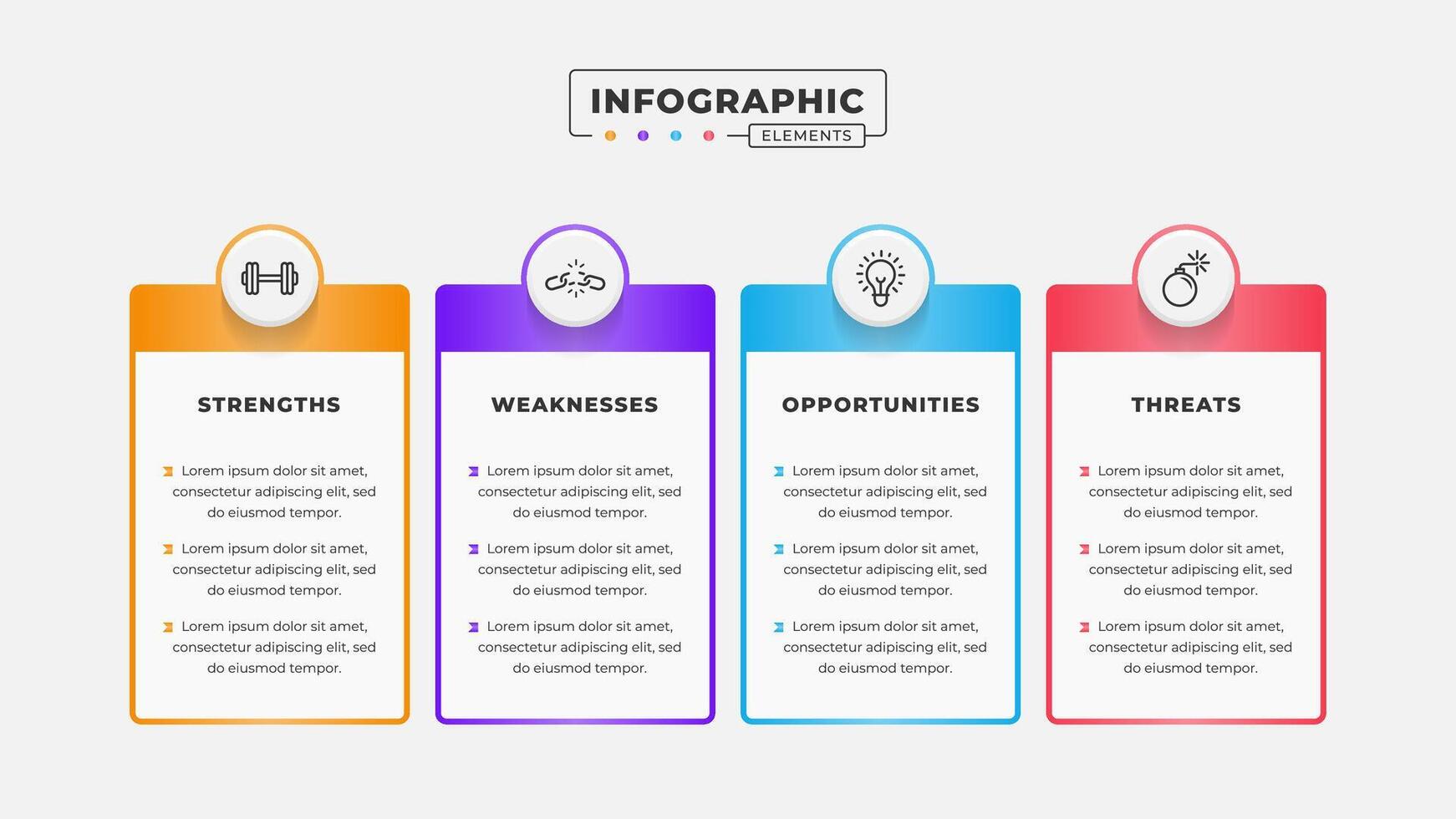 INFOGRAPHIC
ELEMENTS

STRENGTHS

Lorem ipsum dolor sit amet, consectetur adipiscing elit, sed do eiusmod tempor.

Lorem ipsum dolor sit amet, consectetur adipiscing elit, sed do eiusmod tempor.

Lorem ipsum dolor sit amet, consectetur adipiscing elit, sed do eiusmod tempor.

WEAKNESSES

Lorem ipsum dolor sit amet, consectetur adipiscing elit, sed do eiusmod tempor.

Lorem ipsum dolor sit amet, consectetur adipiscing elit, sed do eiusmod tempor.

Lorem ipsum dolor sit amet, consectetur adipiscing elit, sed do eiusmod tempor.

OPPORTUNITIES

Lorem ipsum dolor sit amet, consectetur adipiscing elit, sed do eiusmod tempor.

Lorem ipsum dolor sit amet, consectetur adipiscing elit, sed do eiusmod tempor.

Lorem ipsum dolor sit amet, consectetur adipiscing elit, sed do eiusmod tempor.

THREATS

Lorem ipsum dolor sit amet, consectetur adipiscing elit, sed do eiusmod tempor.

Lorem ipsum dolor sit amet, consectetur adipiscing elit, sed do eiusmod tempor.

Lorem ipsum dolor sit amet, consectetur adipiscing elit, sed do eiusmod tempor.