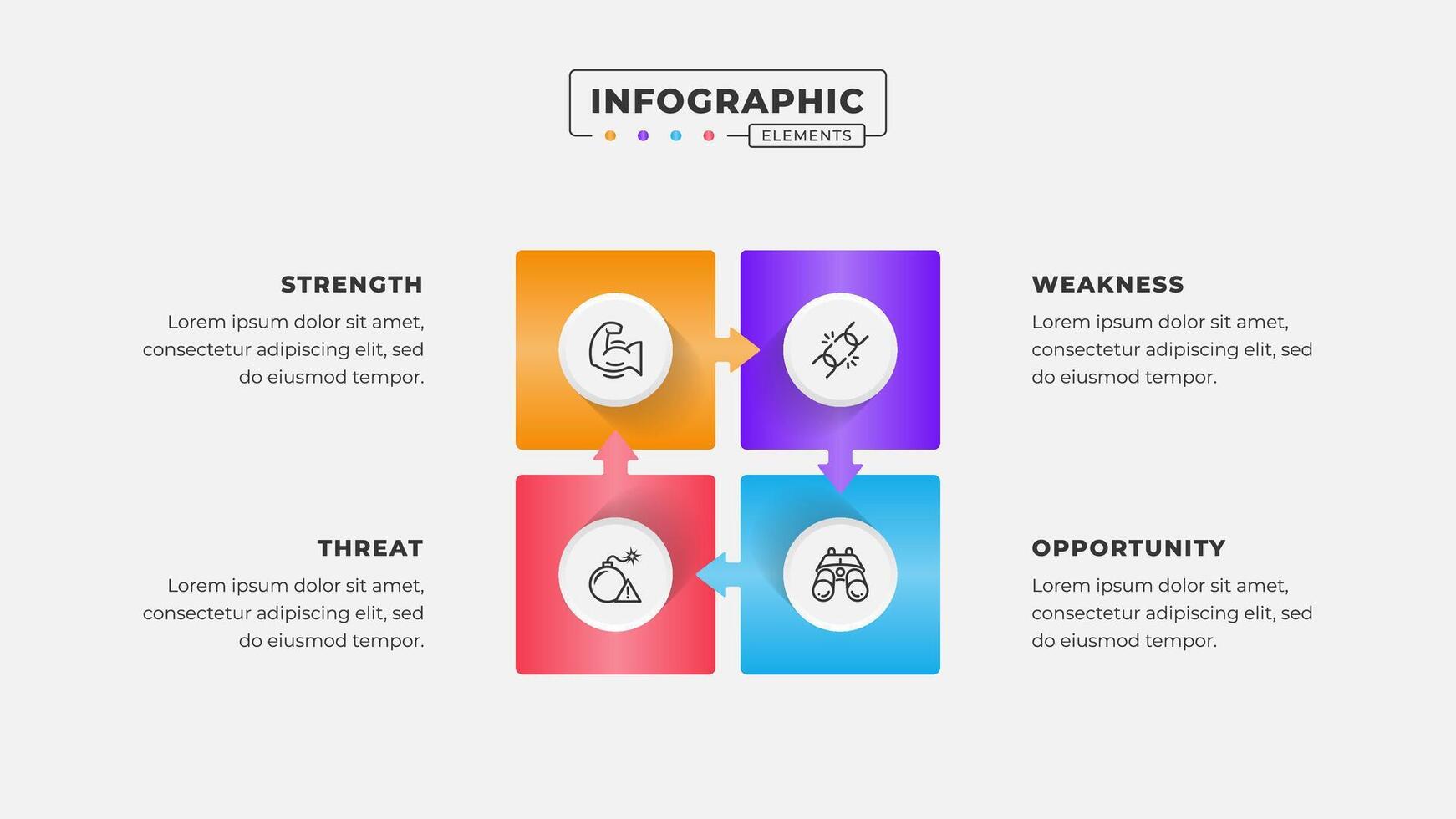 INFOGRAPHIC
ELEMENTS

STRENGTH
Lorem ipsum dolor sit amet, consectetur adipiscing elit, sed do eiusmod tempor.

WEAKNESS
Lorem ipsum dolor sit amet, consectetur adipiscing elit, sed do eiusmod tempor.

THREAT
Lorem ipsum dolor sit amet, consectetur adipiscing elit, sed do eiusmod tempor.

OPPORTUNITY
Lorem ipsum dolor sit amet, consectetur adipiscing elit, sed do eiusmod tempor.