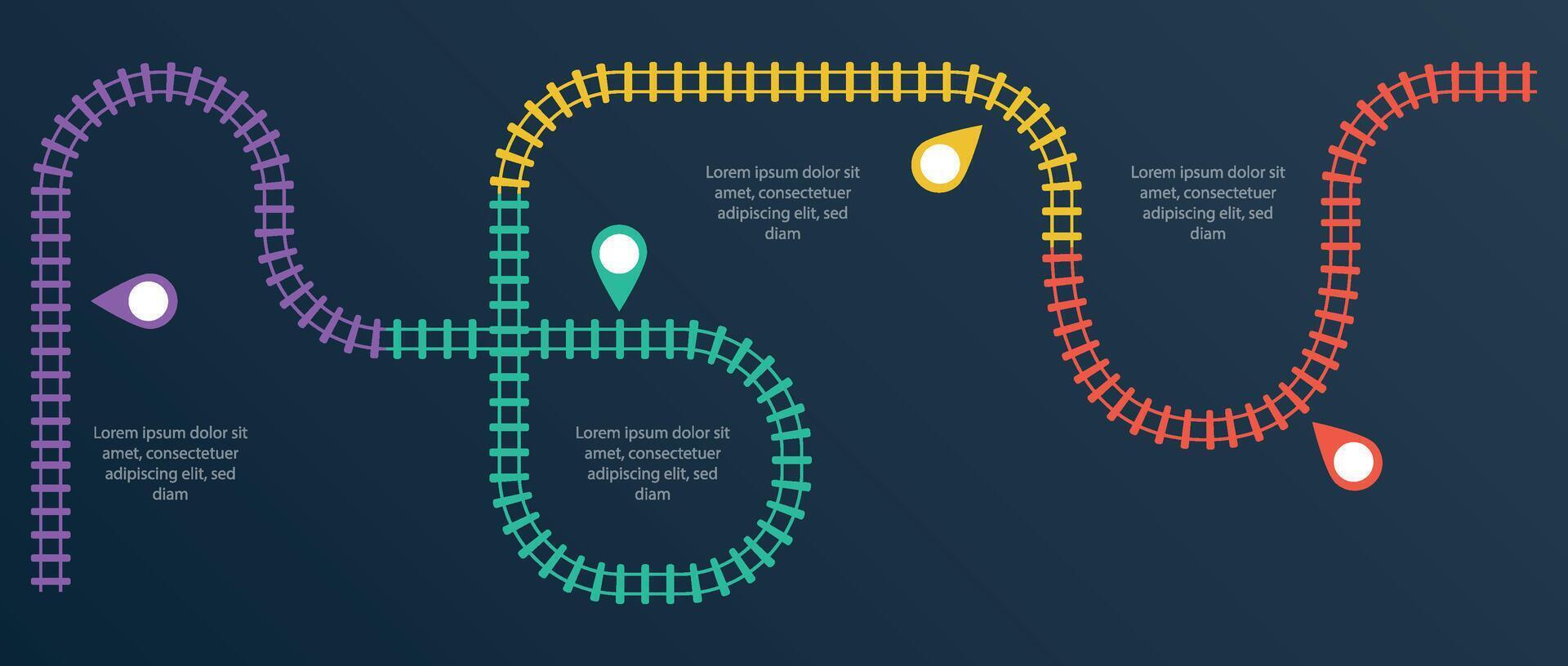 Lorem ipsum dolor sit amet, consectetuer adipiscing elit, sed diam

Lorem ipsum dolor sit amet, consectetuer adipiscing elit, sed diam

Lorem ipsum dolor sit amet, consectetuer adipiscing elit, sed diam

Lorem ipsum dolor sit amet, consectetuer adipiscing elit, sed diam