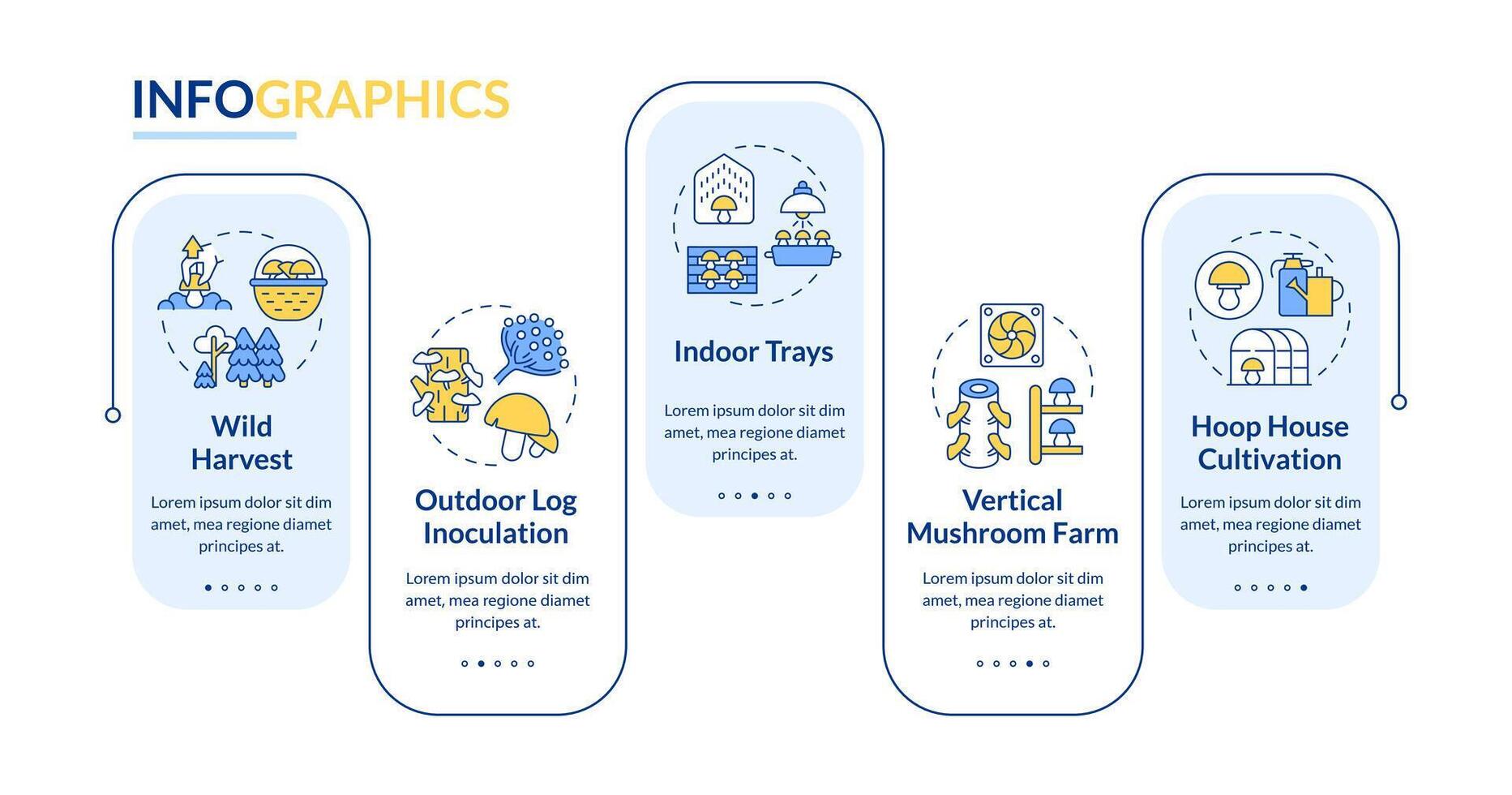 INFOGRAPHICS

Wild Harvest

Lorem ipsum dolor sit dim amet, mea regione diamet principes at.

Outdoor Log Inoculation

Lorem ipsum dolor sit dim amet, mea regione diamet principes at.

Indoor Trays

Lorem ipsum dolor sit dim amet, mea regione diamet principes at.

Vertical Mushroom Farm

Lorem ipsum dolor sit dim amet, mea regione diamet principes at.

Hoop House Cultivation

Lorem ipsum dolor sit dim amet, mea regione diamet principes at.