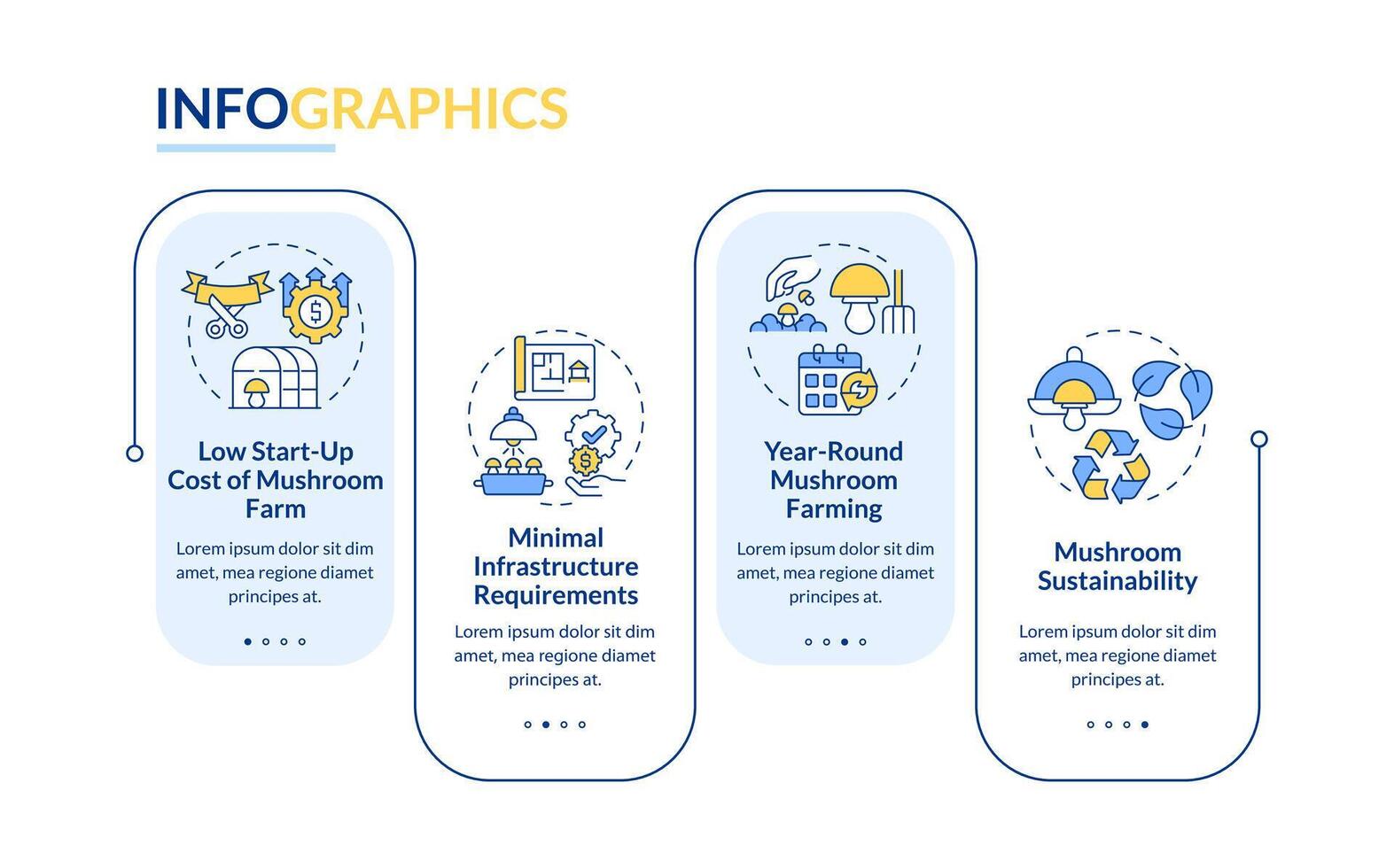 INFOGRAPHICS

Low Start-Up Cost of Mushroom Farm

Lorem ipsum dolor sit dim amet, mea regione diamet principes at.

Minimal Infrastructure Requirements

Lorem ipsum dolor sit dim amet, mea regione diamet principes at.

Year-Round Mushroom Farming

Lorem ipsum dolor sit dim amet, mea regione diamet principes at.

Mushroom Sustainability

Lorem ipsum dolor sit dim amet, mea regione diamet principes at.