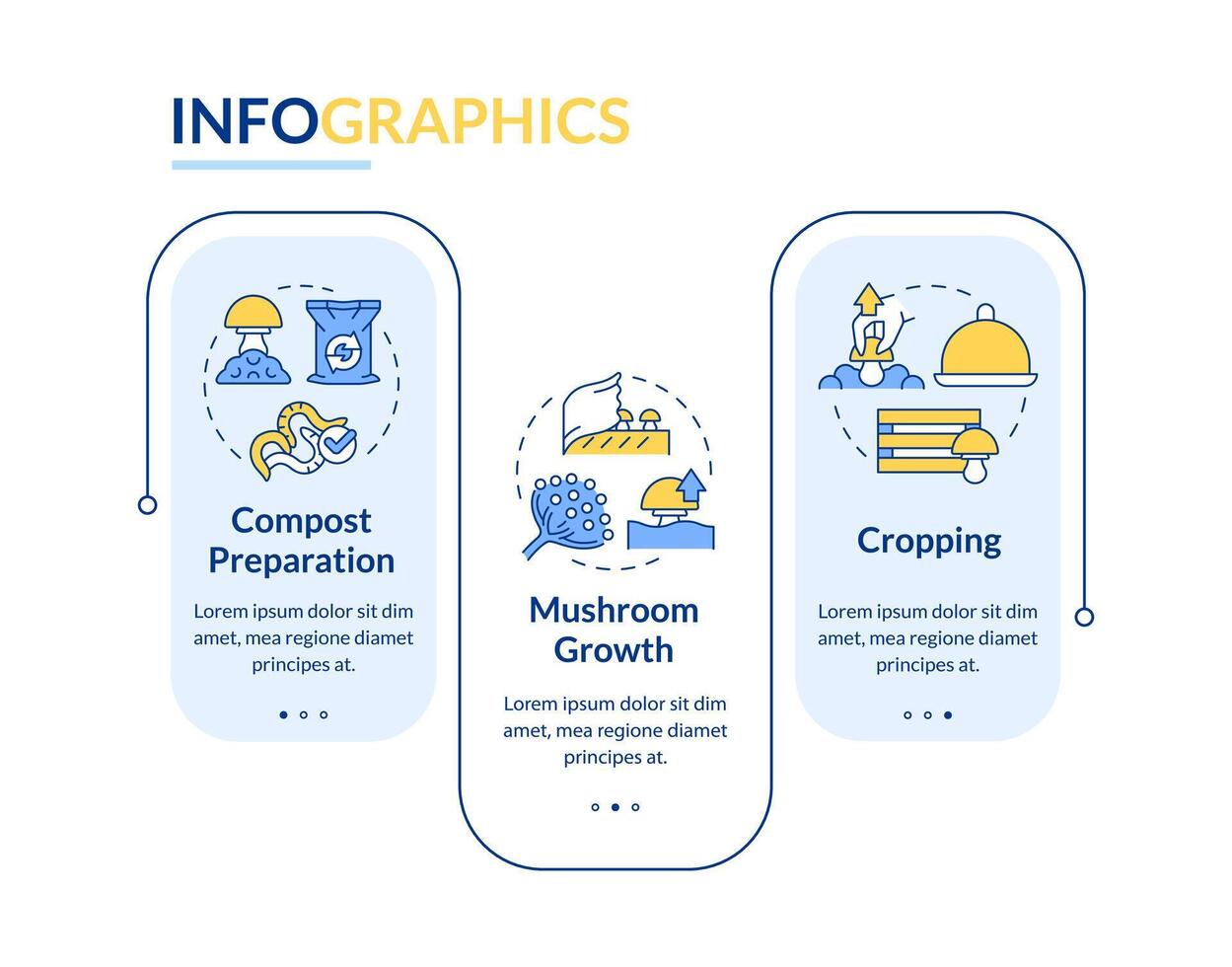 INFOGRAPHICS

Compost Preparation

Lorem ipsum dolor sit dim amet, mea regione diamet principes at.

Mushroom Growth

Lorem ipsum dolor sit dim amet, mea regione diamet principes at.

Cropping

Lorem ipsum dolor sit dim amet, mea regione diamet principes at.