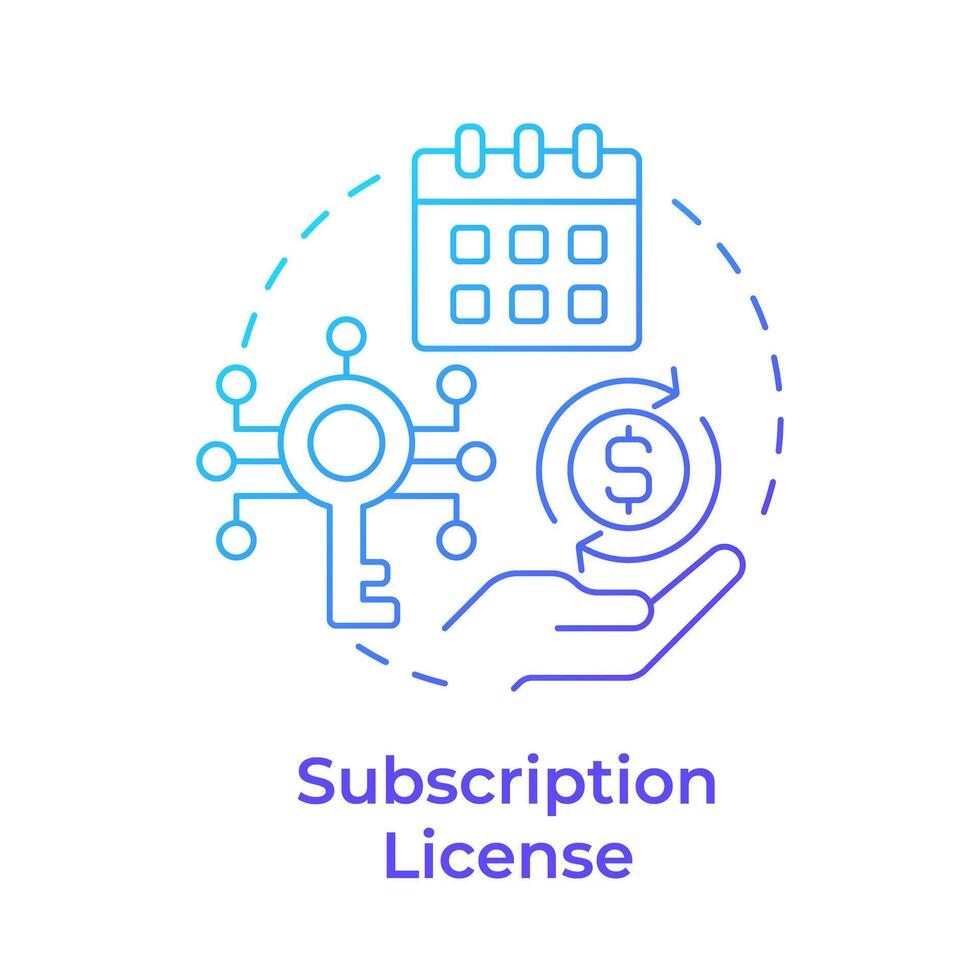 $

Subscription License