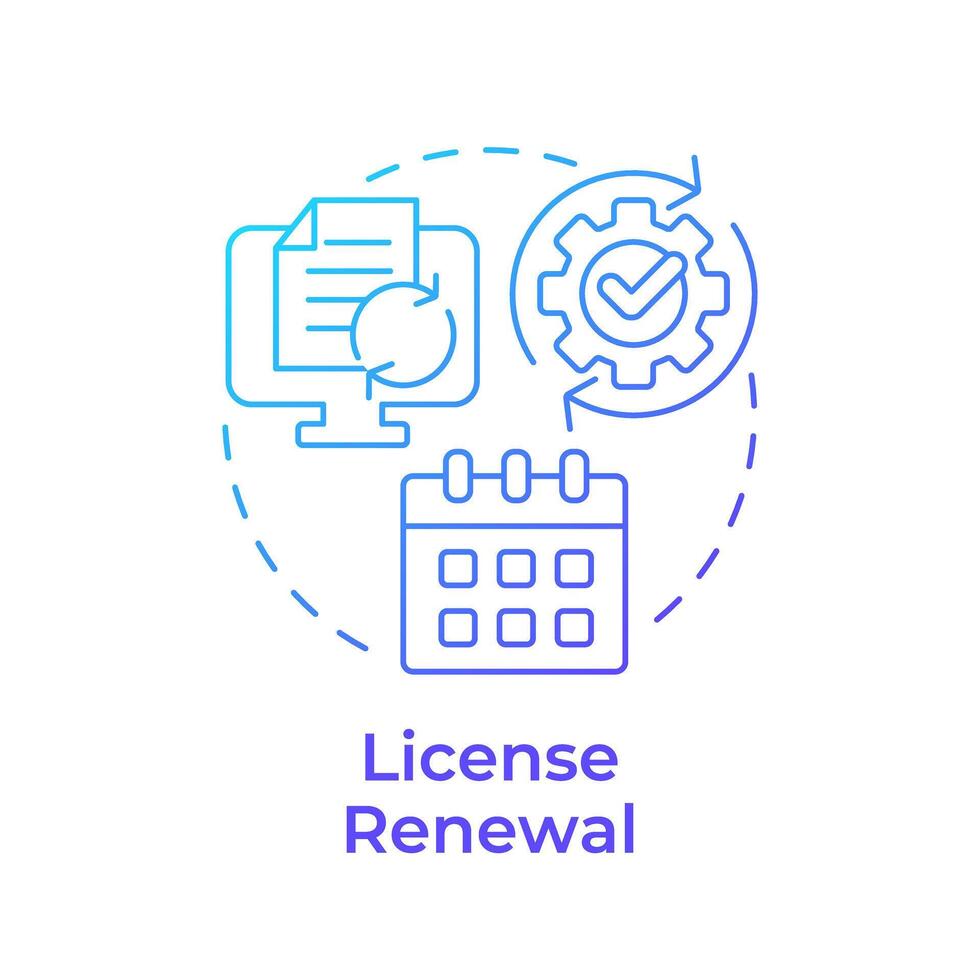 License
Renewal