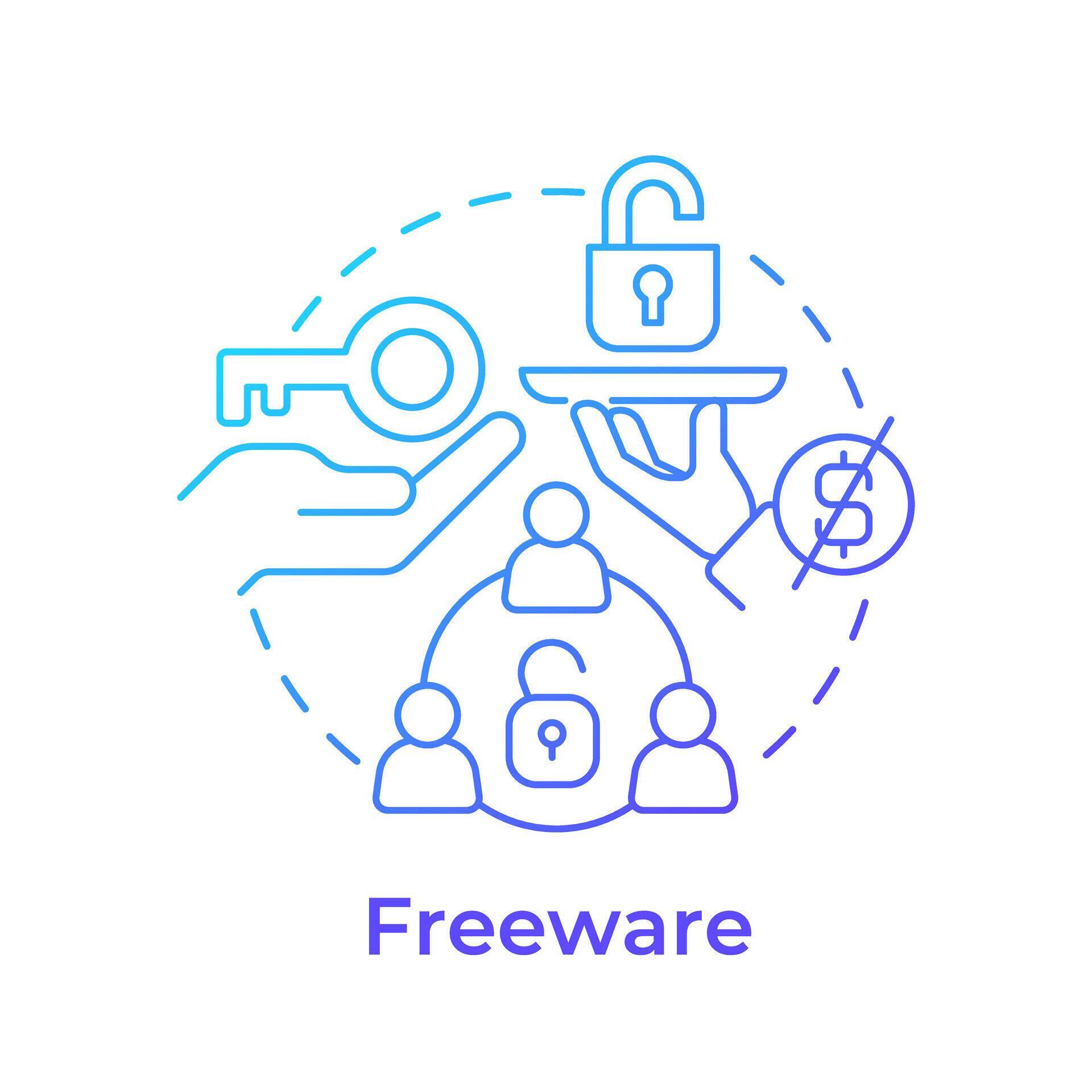 $

Freeware