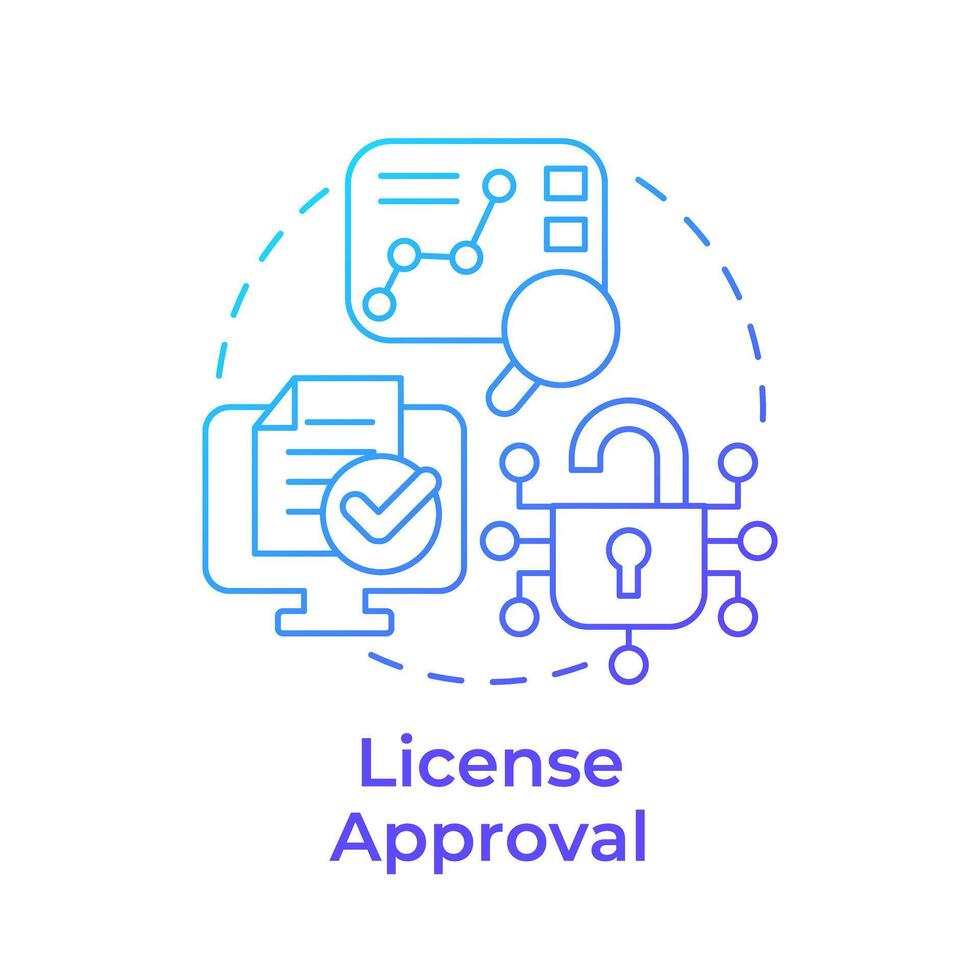 License
Approval