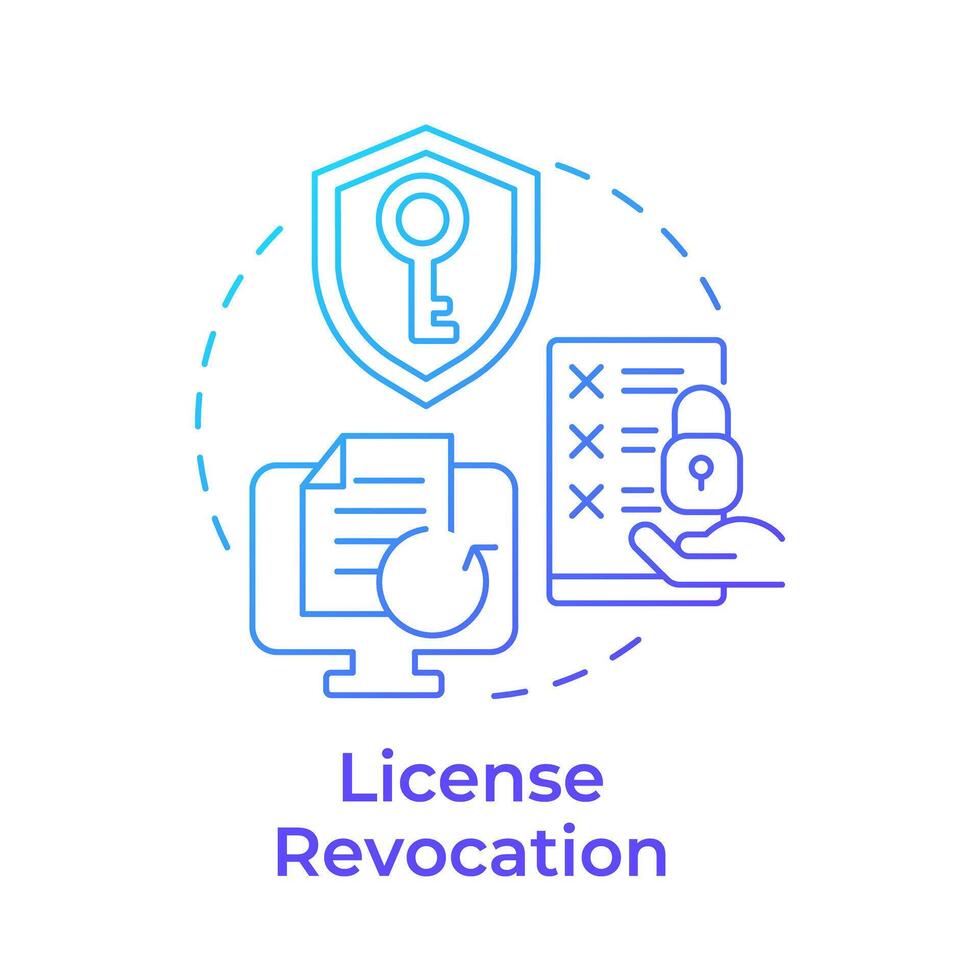 License
Revocation