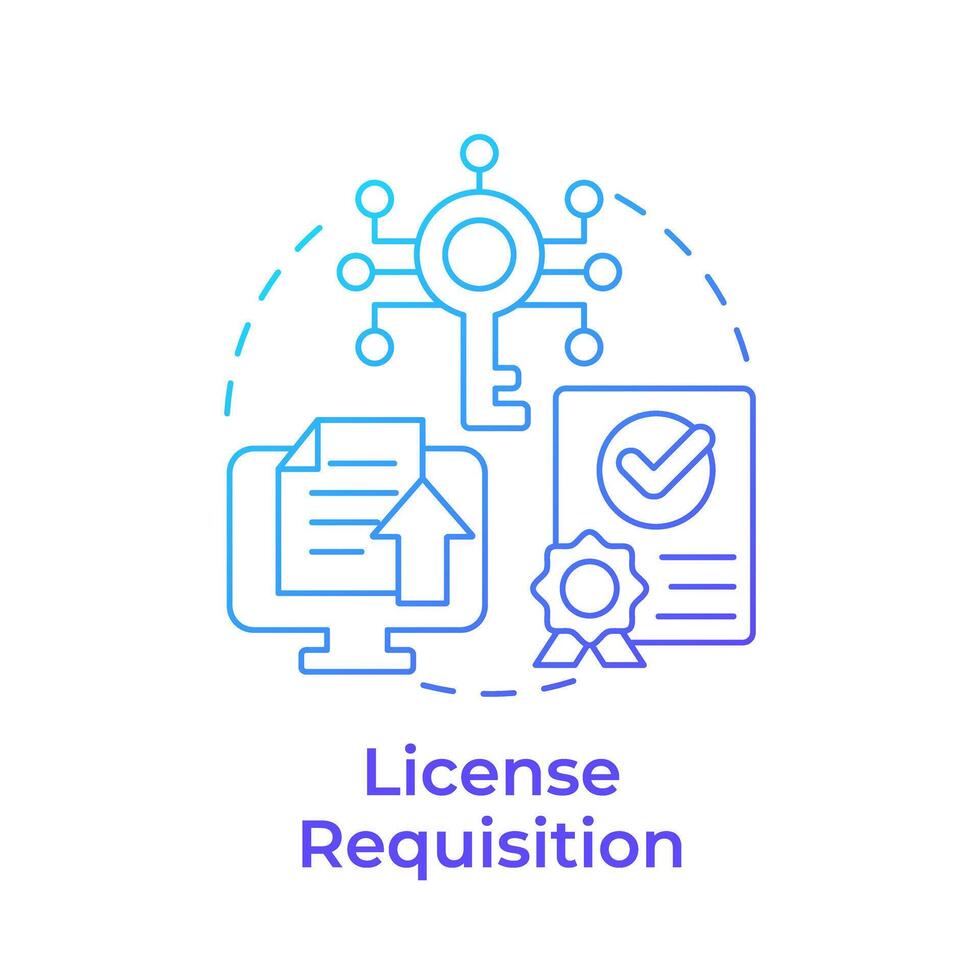 License Requisition