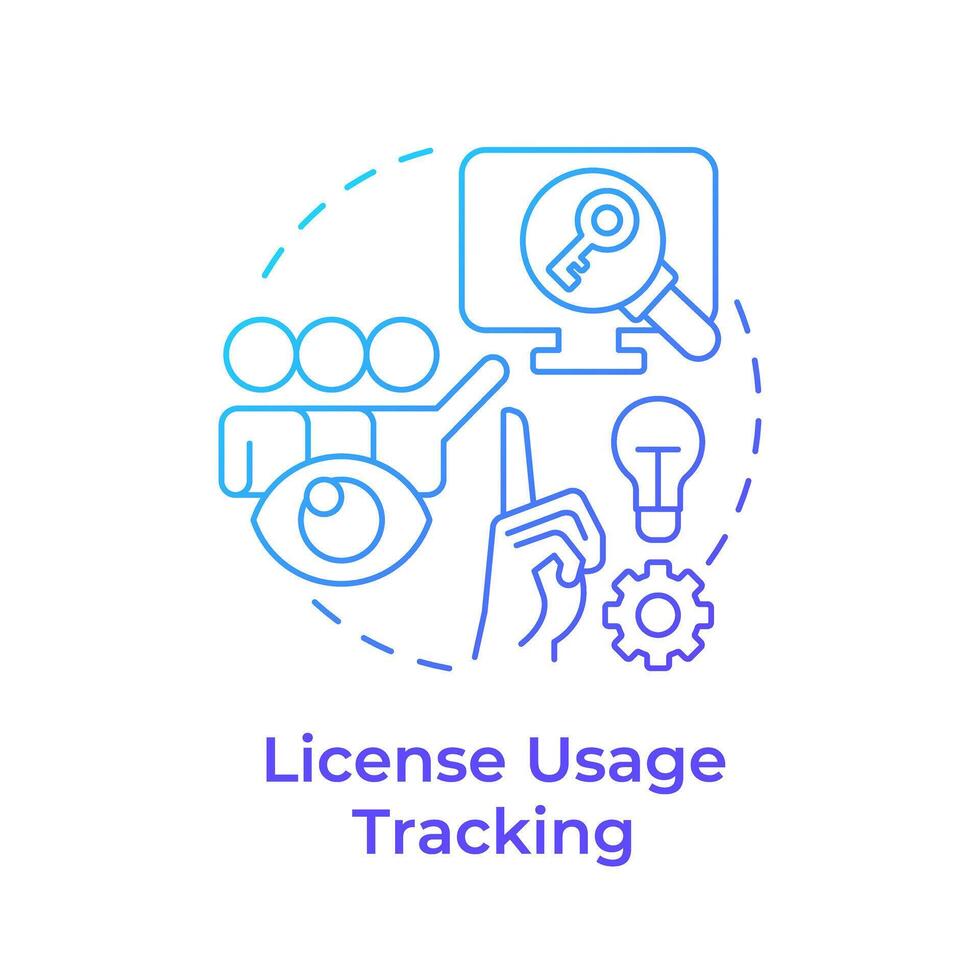 License Usage Tracking