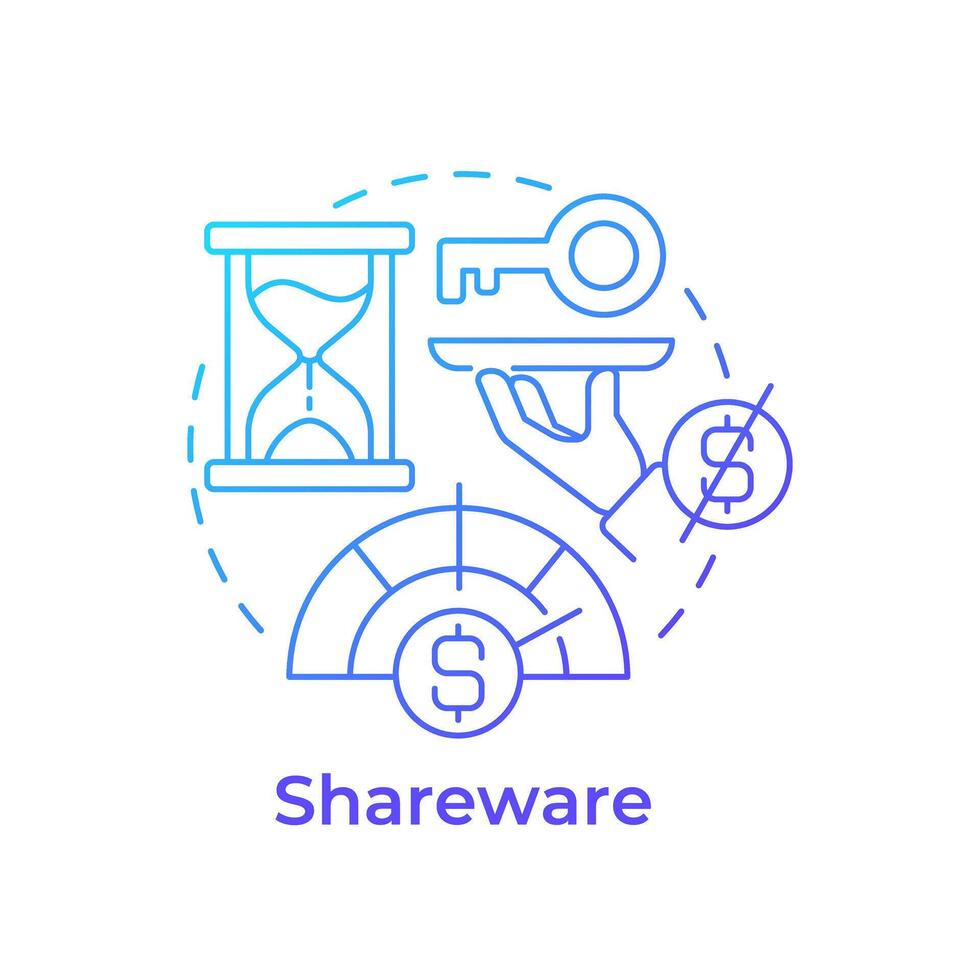 $

$

Shareware