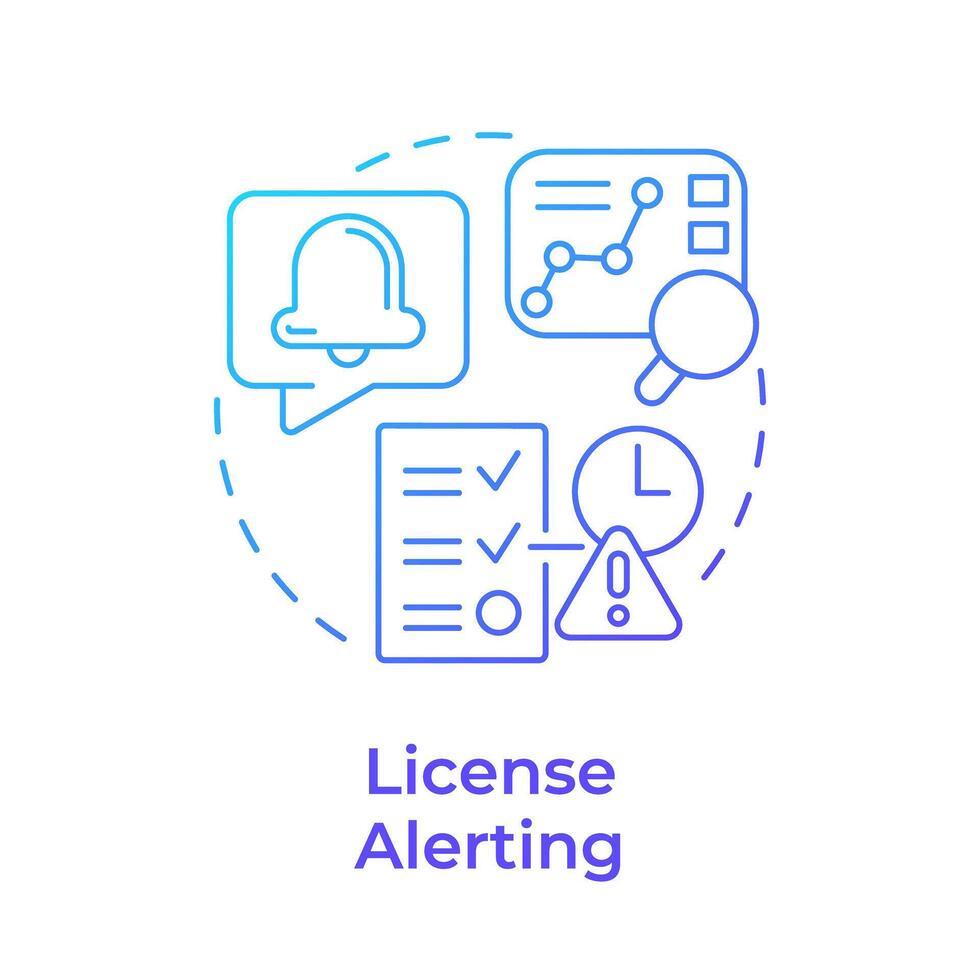 License
Alerting