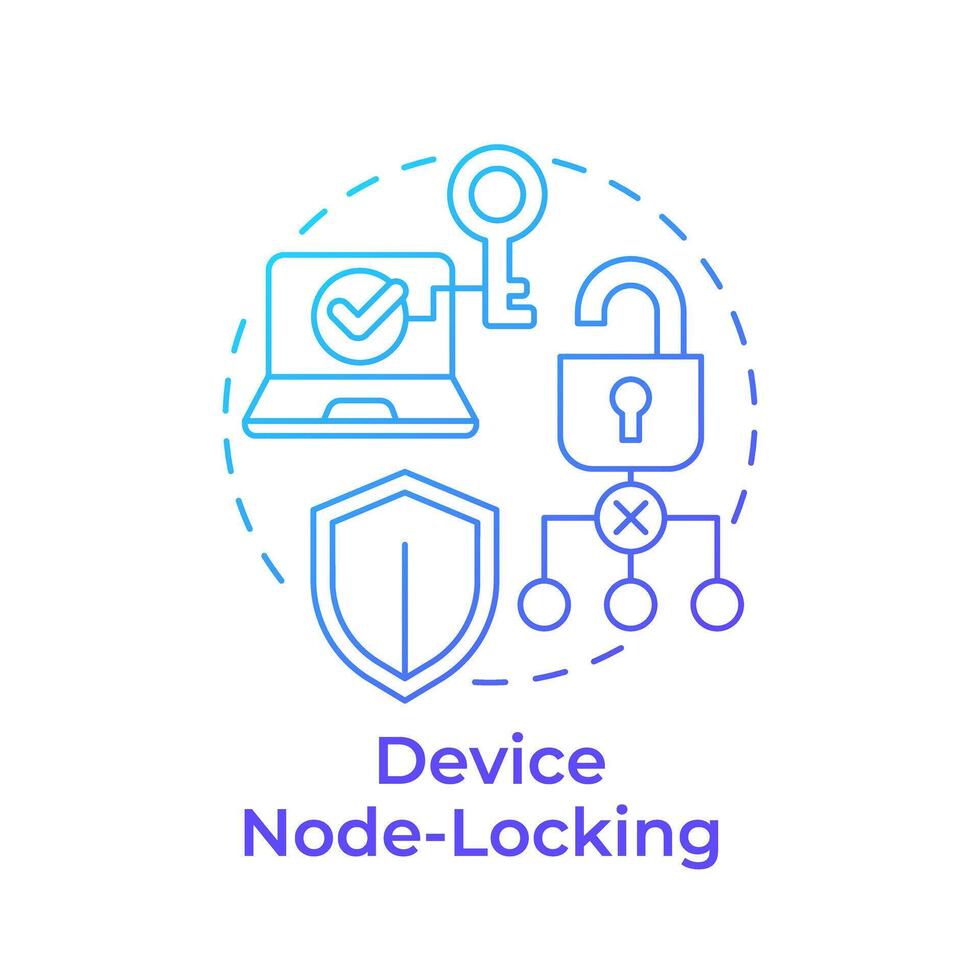 Device
Node-Locking