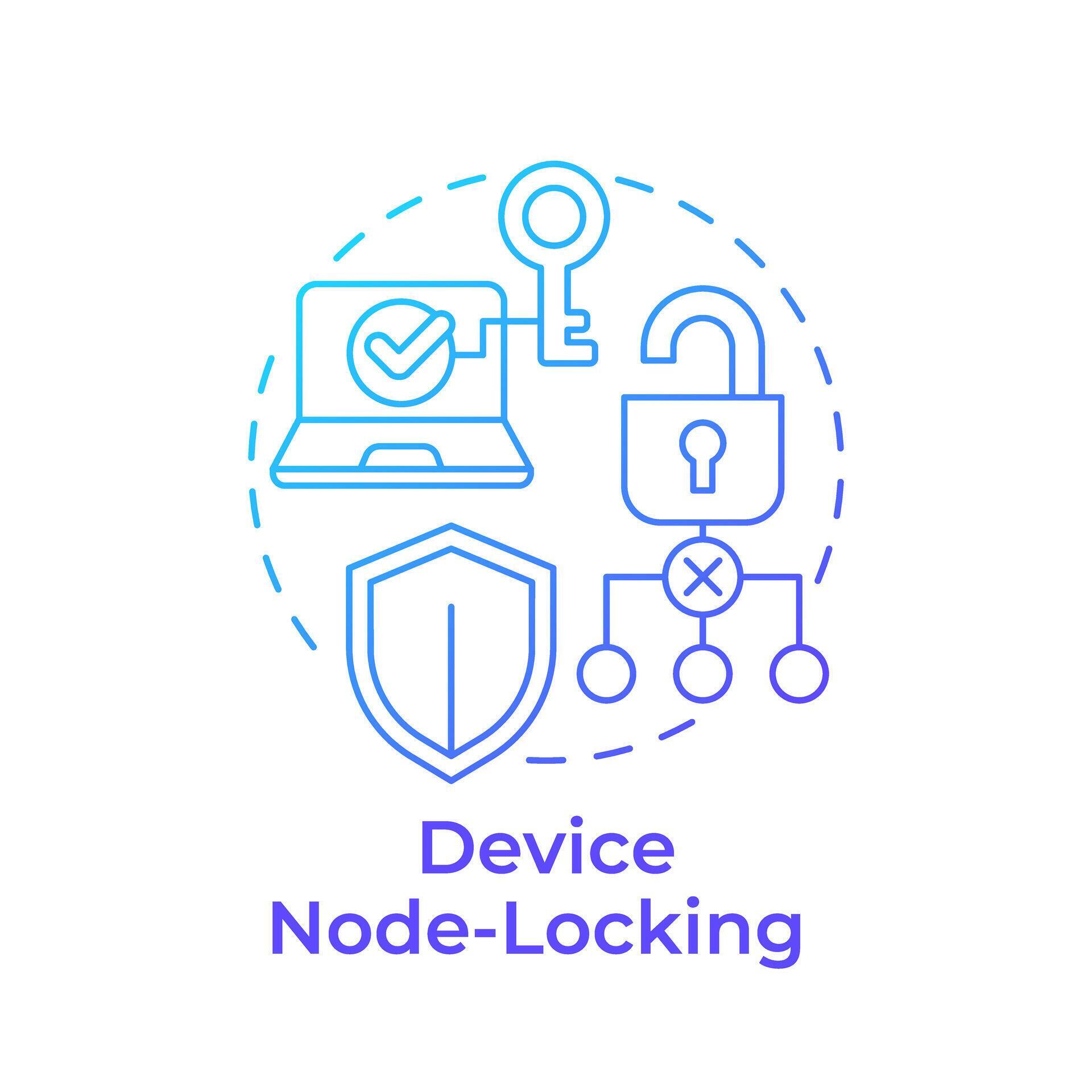 Device
Node-Locking