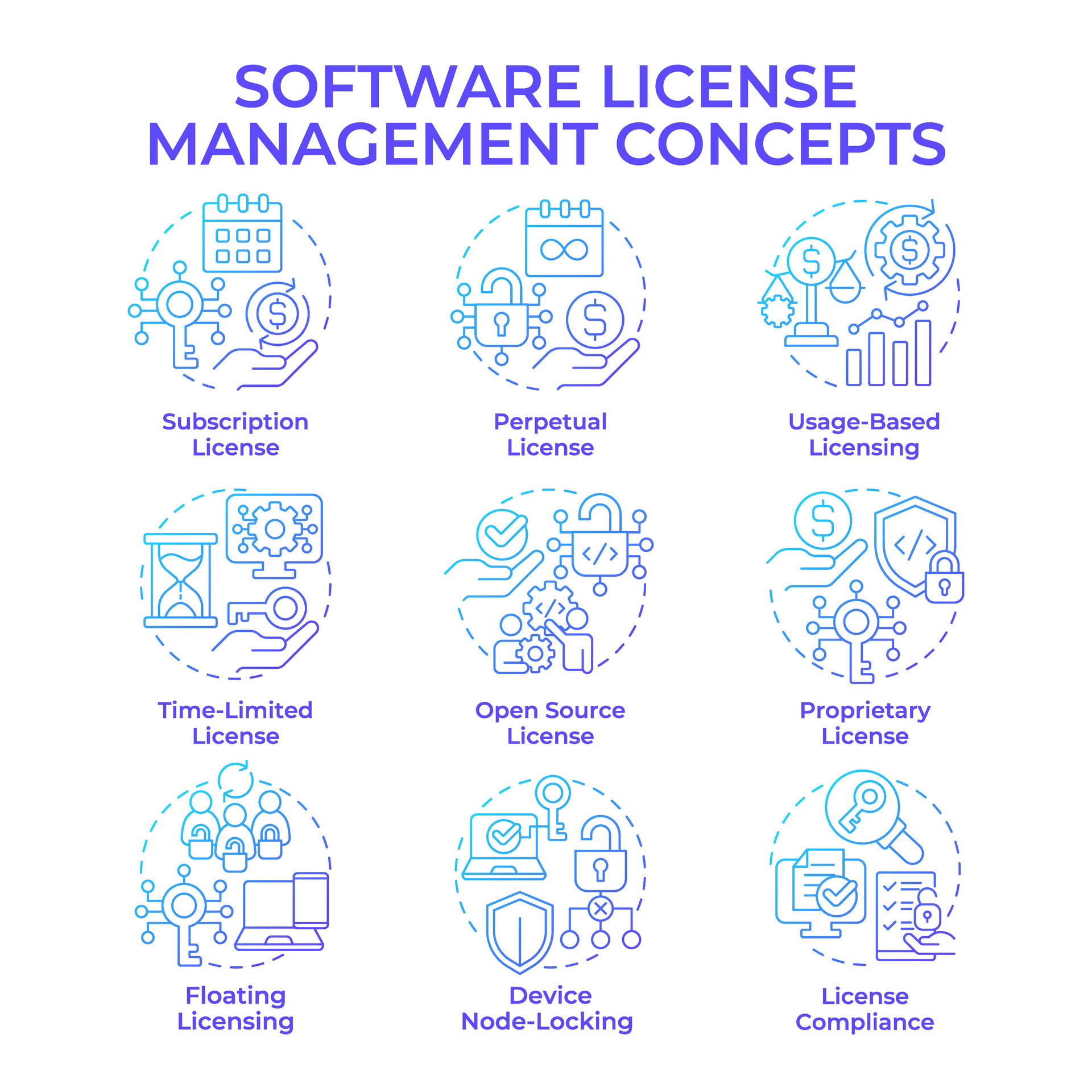 SOFTWARE LICENSE MANAGEMENT CONCEPTS

Subscription License

Perpetual License

Usage-Based Licensing

Time-Limited License

Open Source License

Proprietary License

Floating Licensing

Device Node-Locking

License Compliance