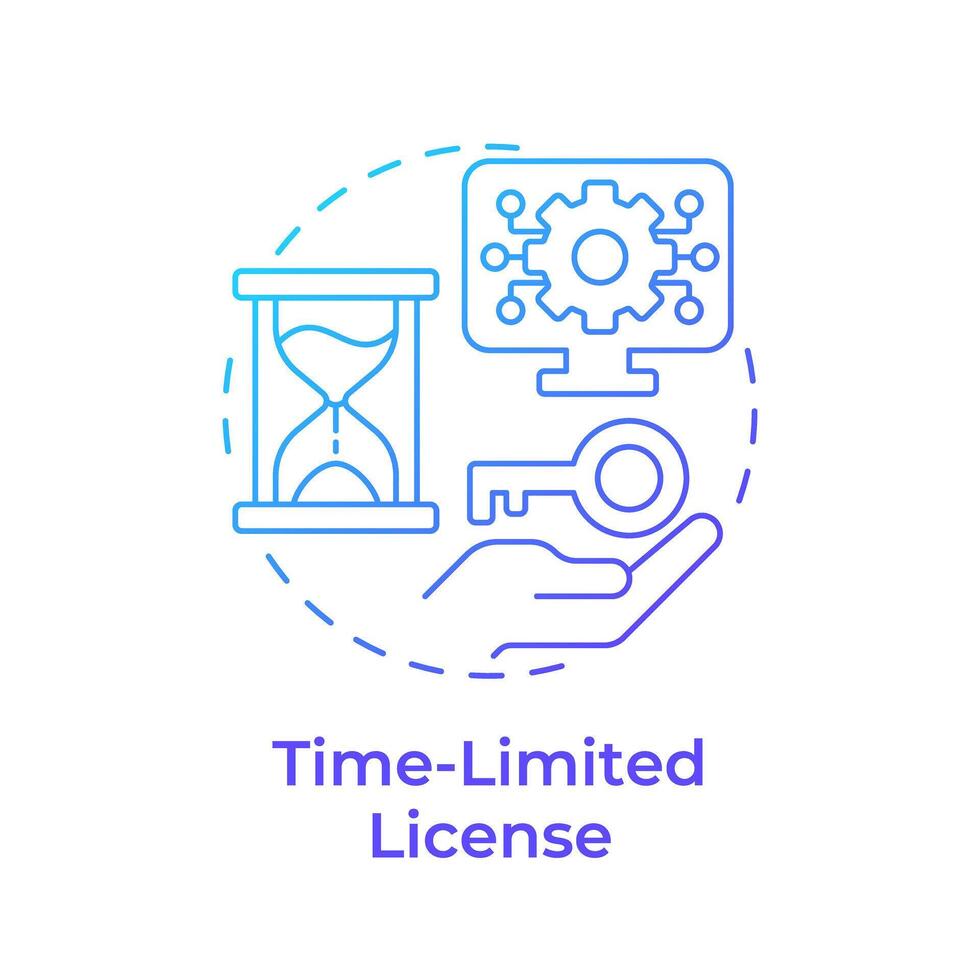 Time-Limited License