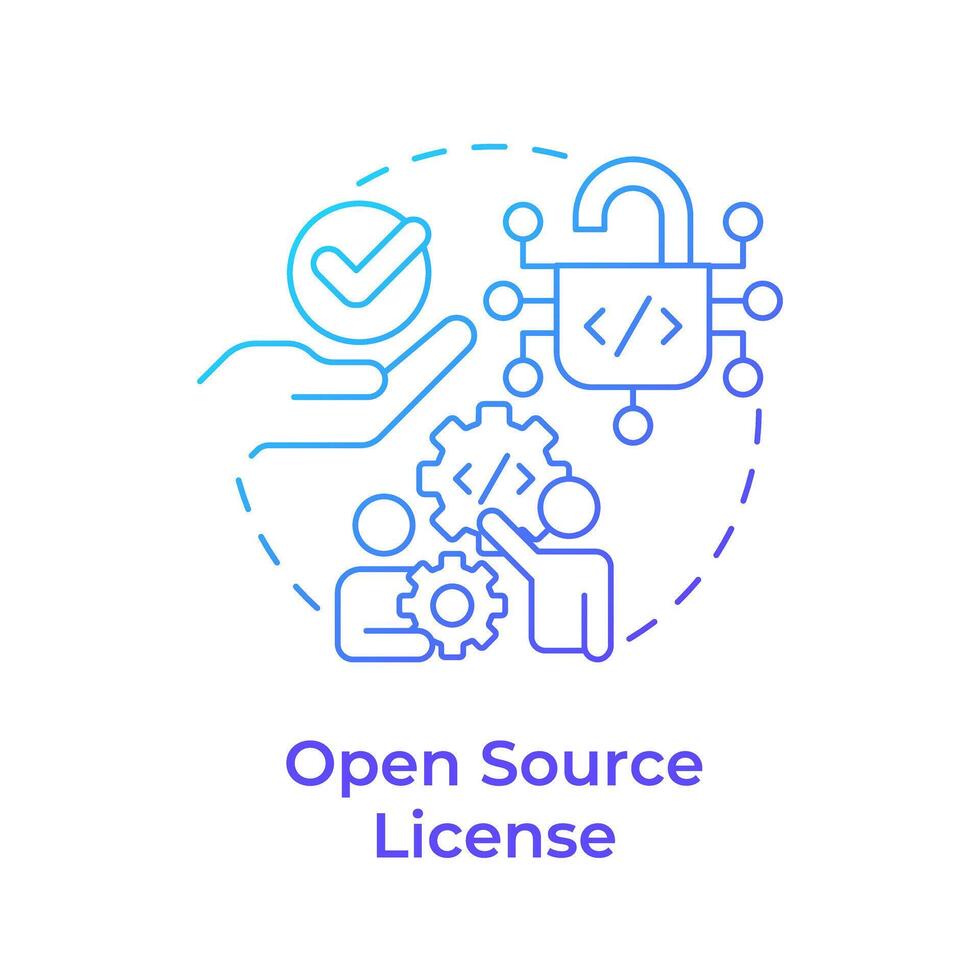 Open Source License