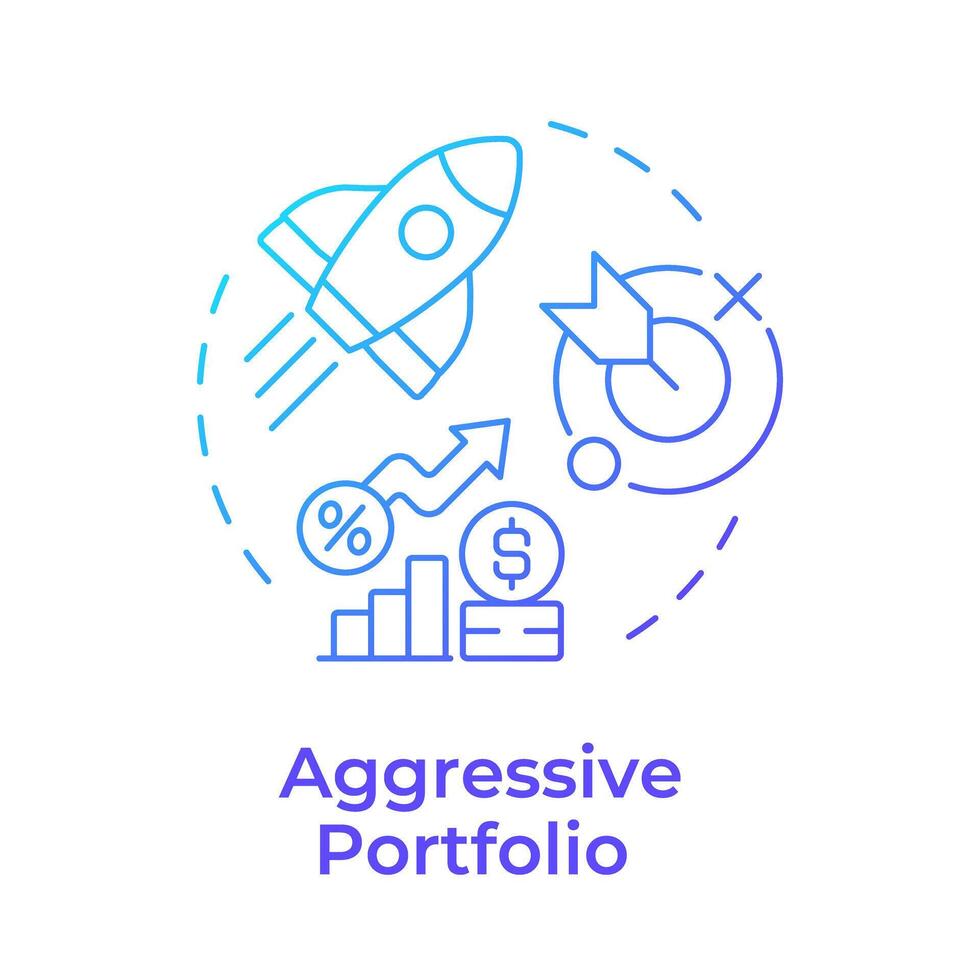 %
$

Aggressive Portfolio