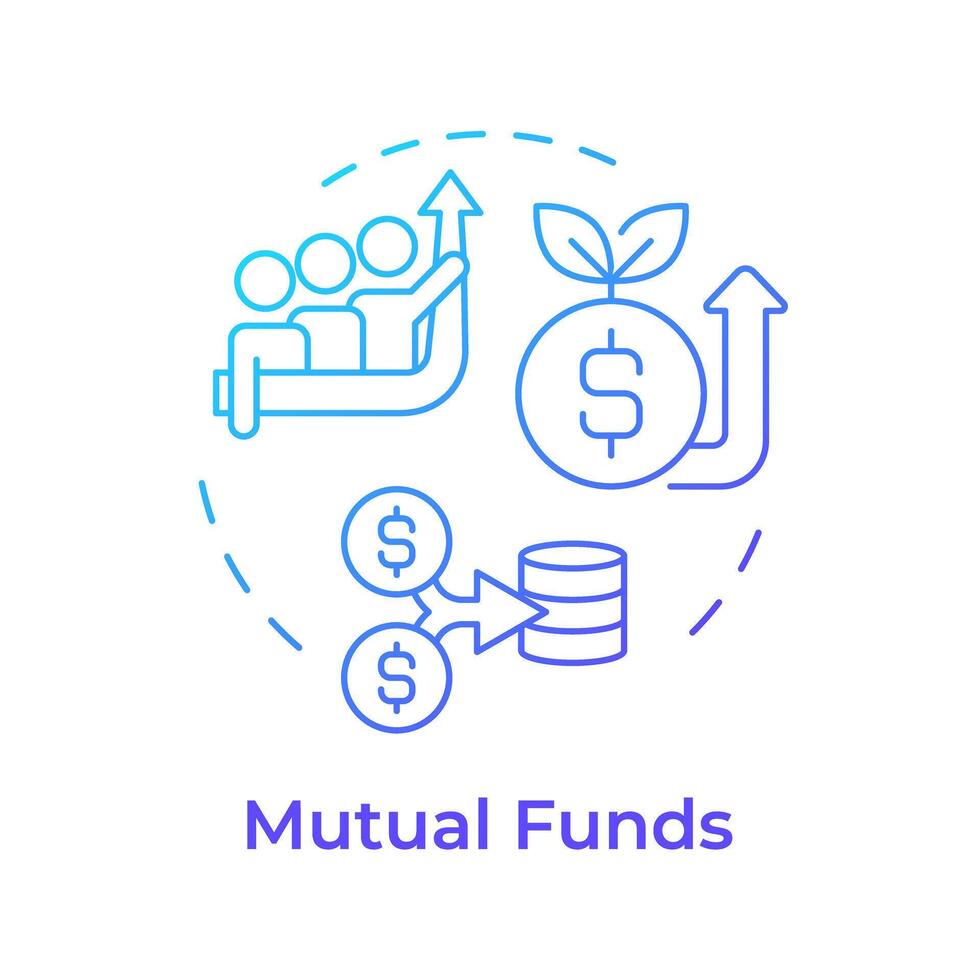 $
$
$
Mutual Funds