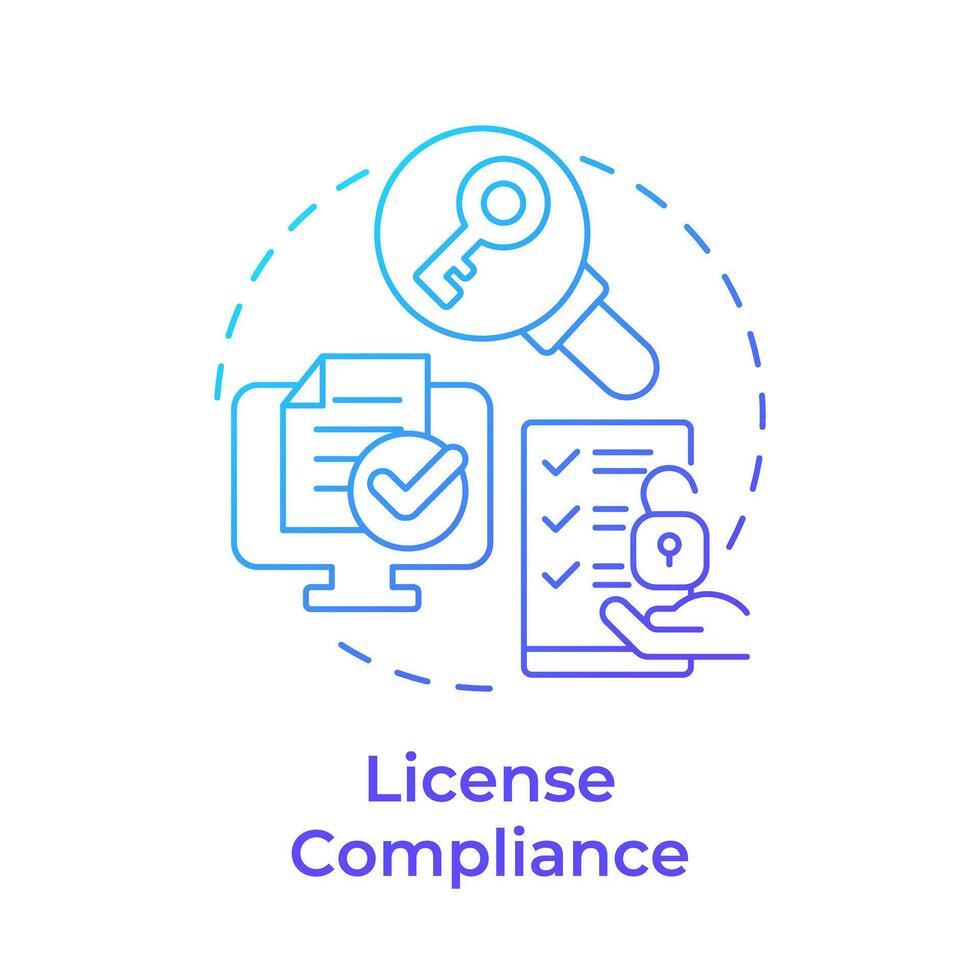 License
Compliance