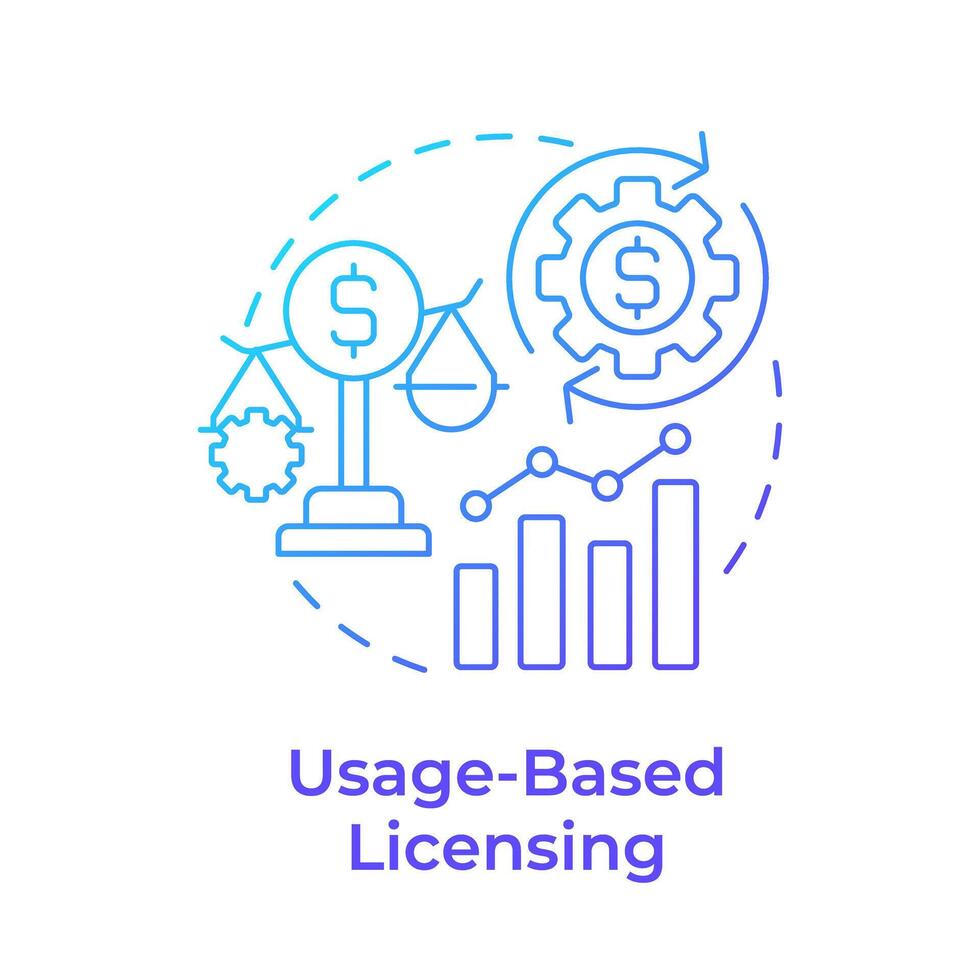 $ $

Usage-Based Licensing