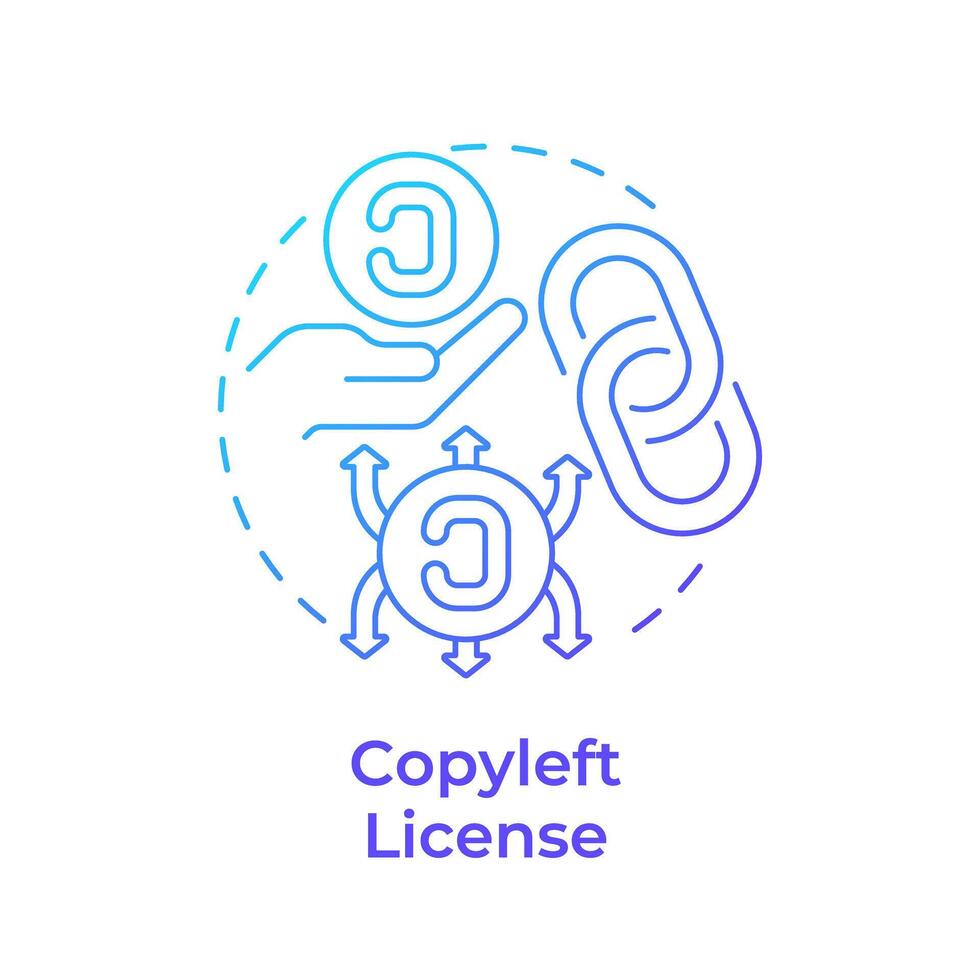 Copyleft
License