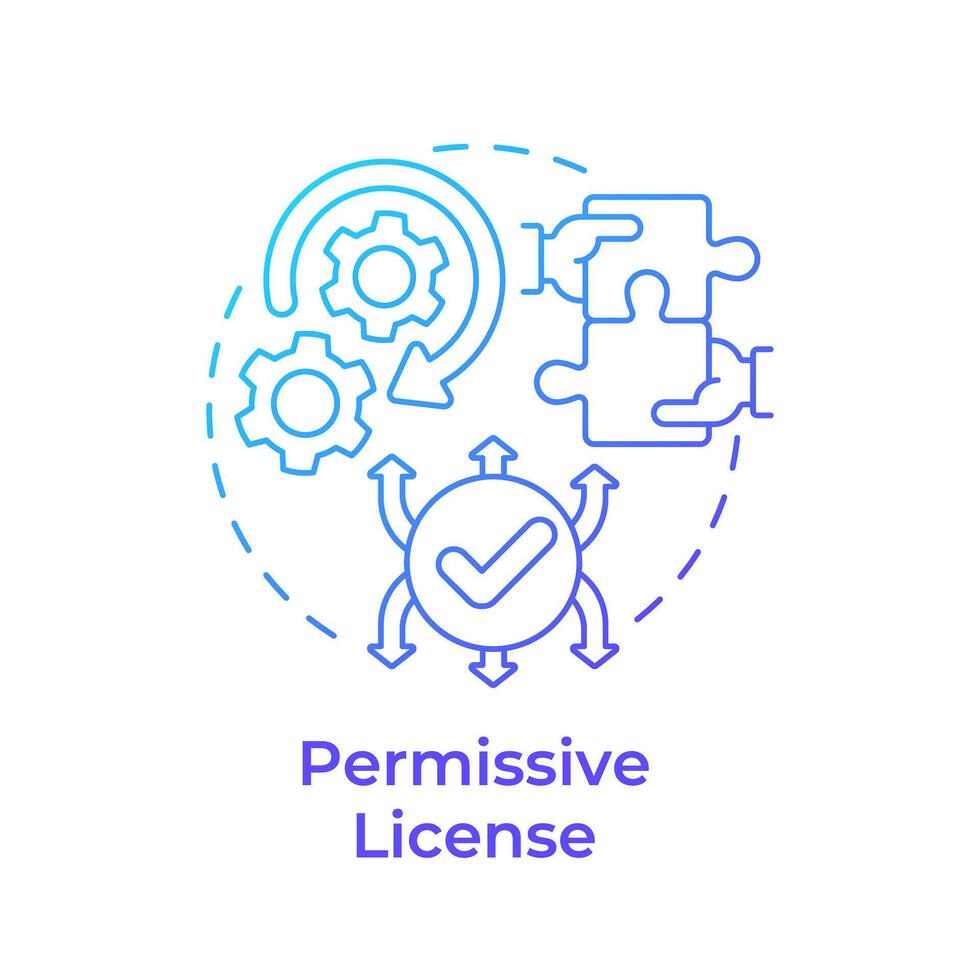 Permissive
License