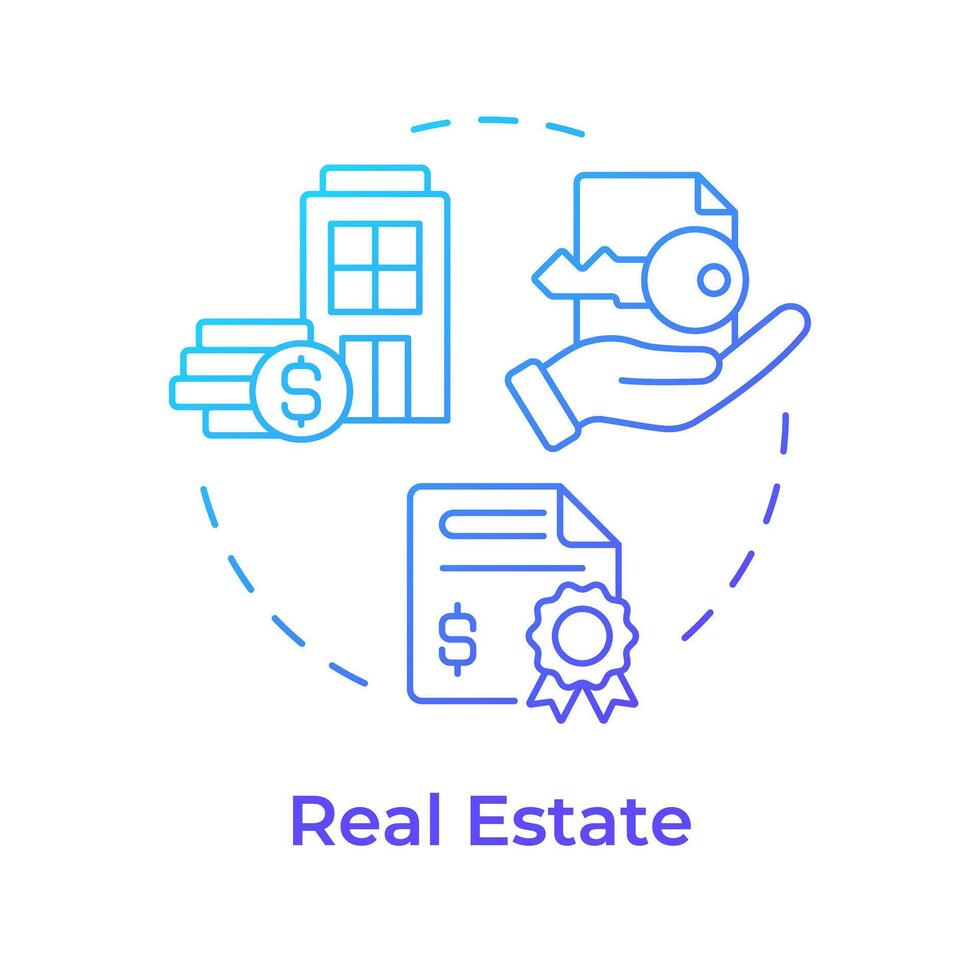 $
$
Real Estate