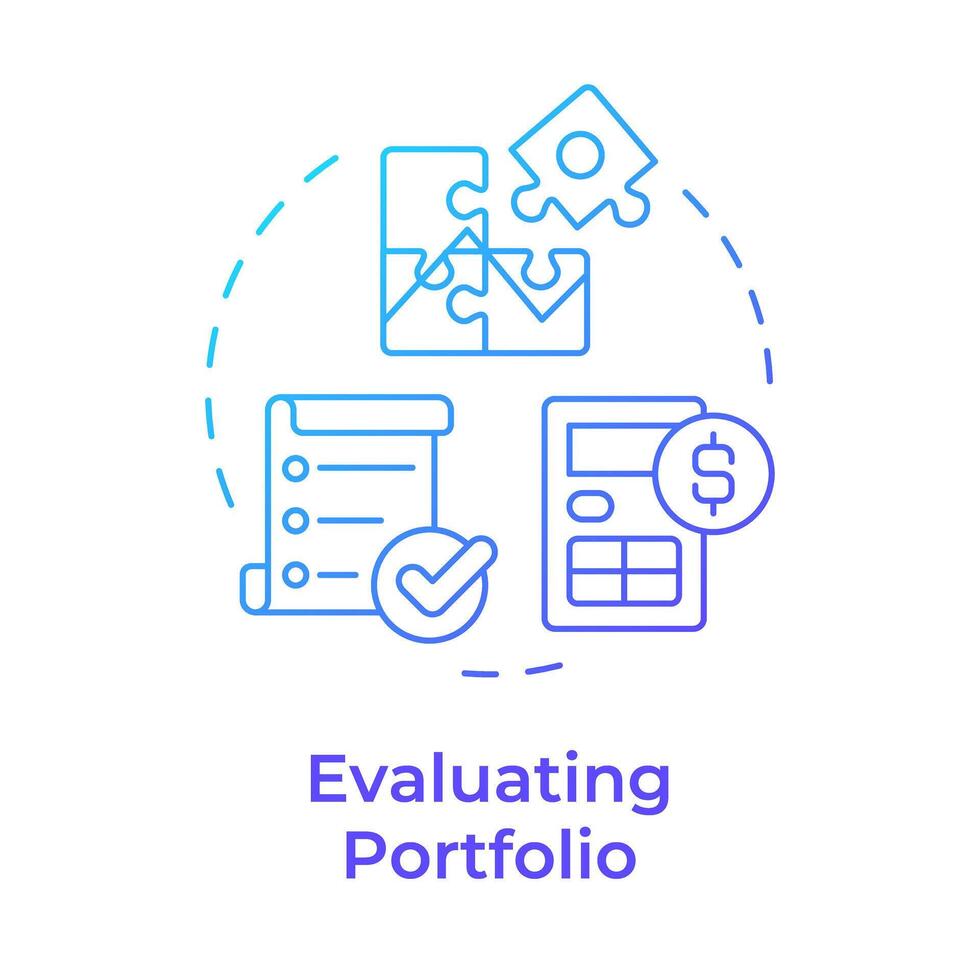 $

Evaluating Portfolio