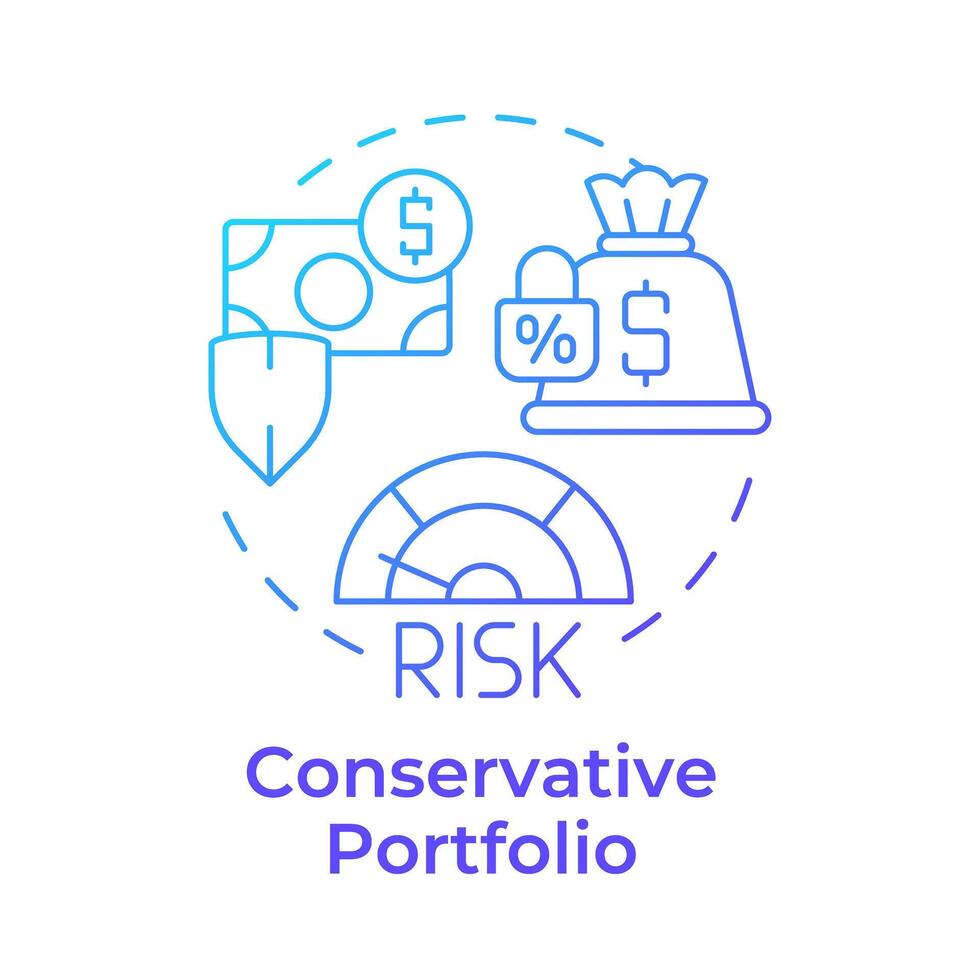 $
%
$
RISK
Conservative Portfolio