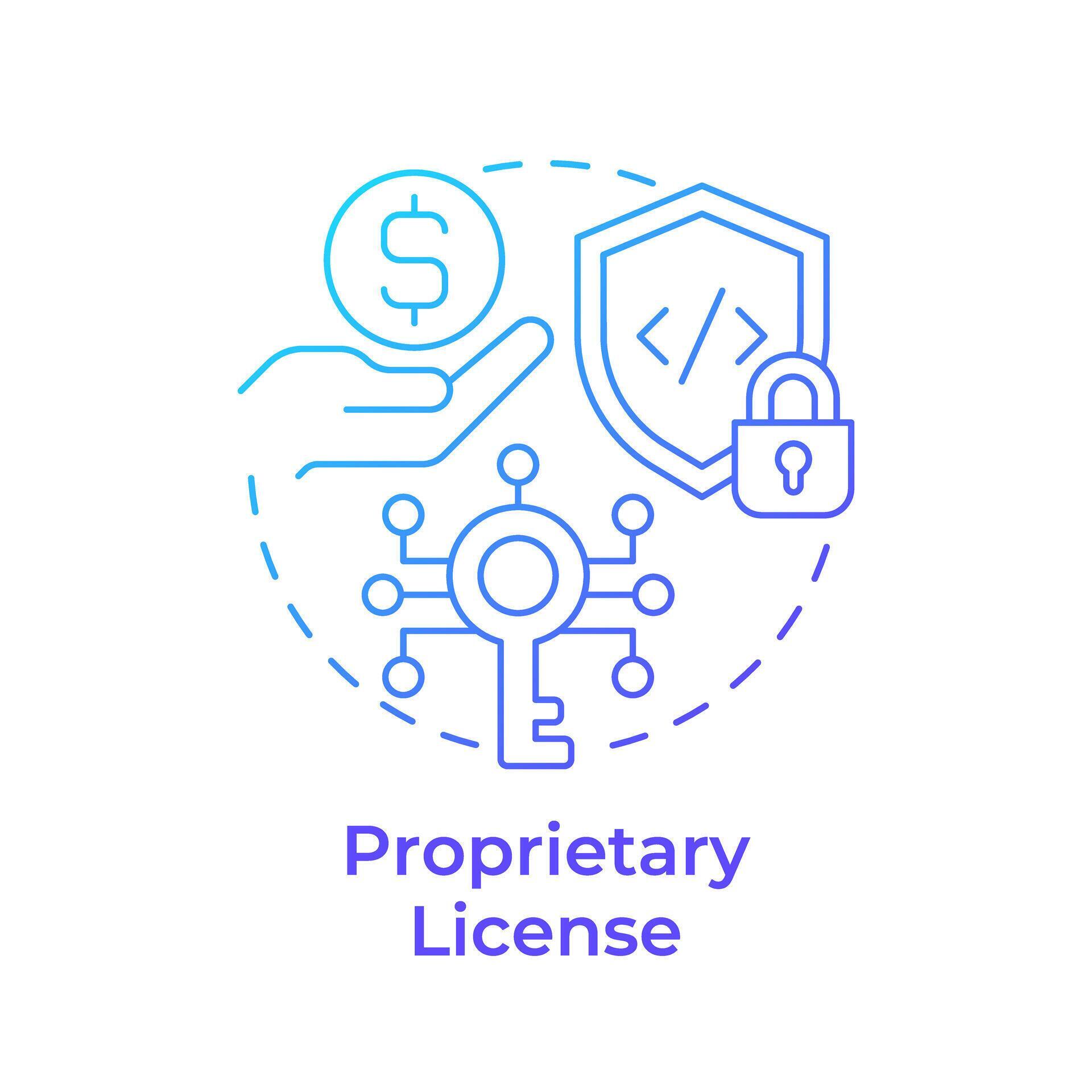 $

</>

Proprietary License