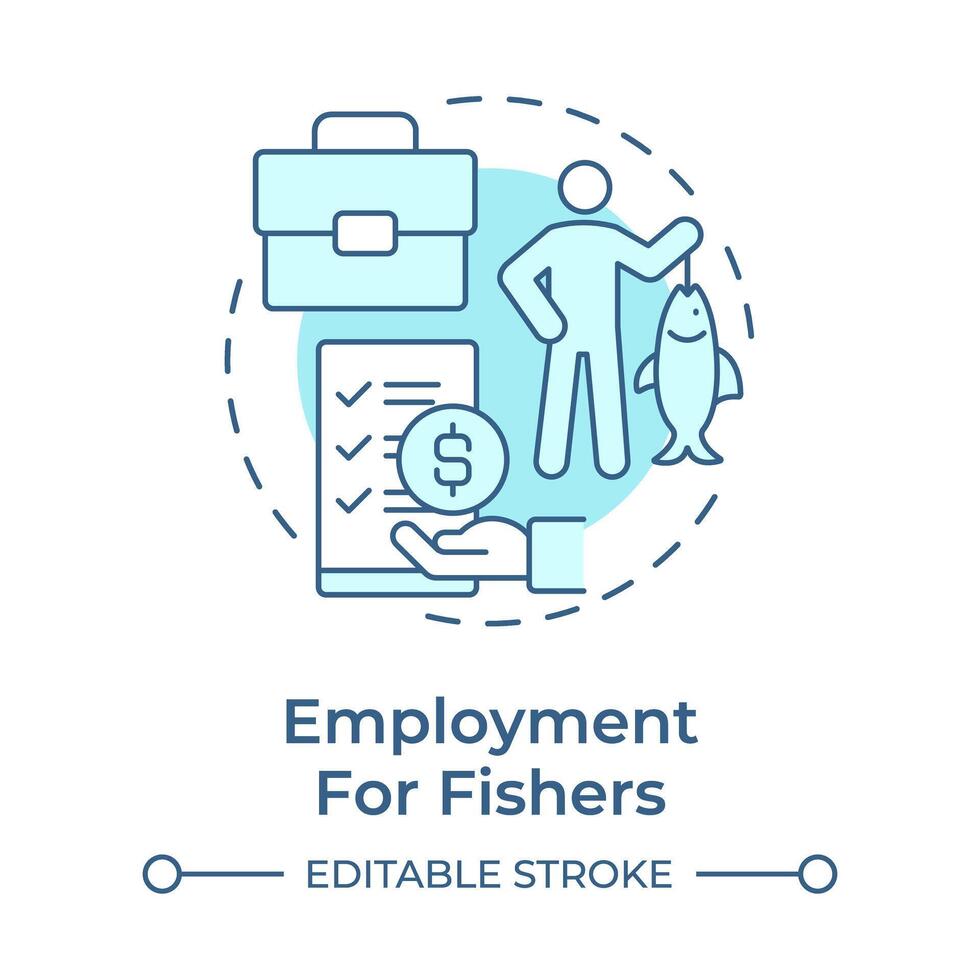 $

Employment For Fishers

EDITABLE STROKE