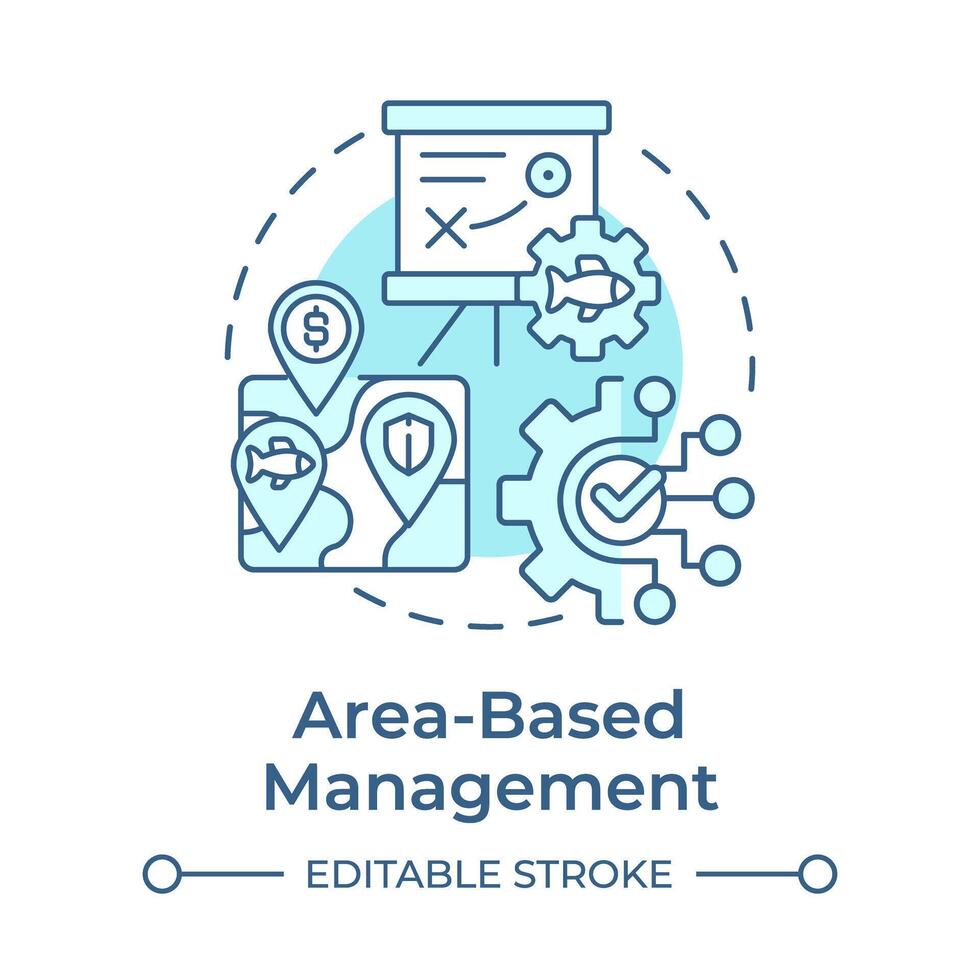 $

Area-Based Management

EDITABLE STROKE